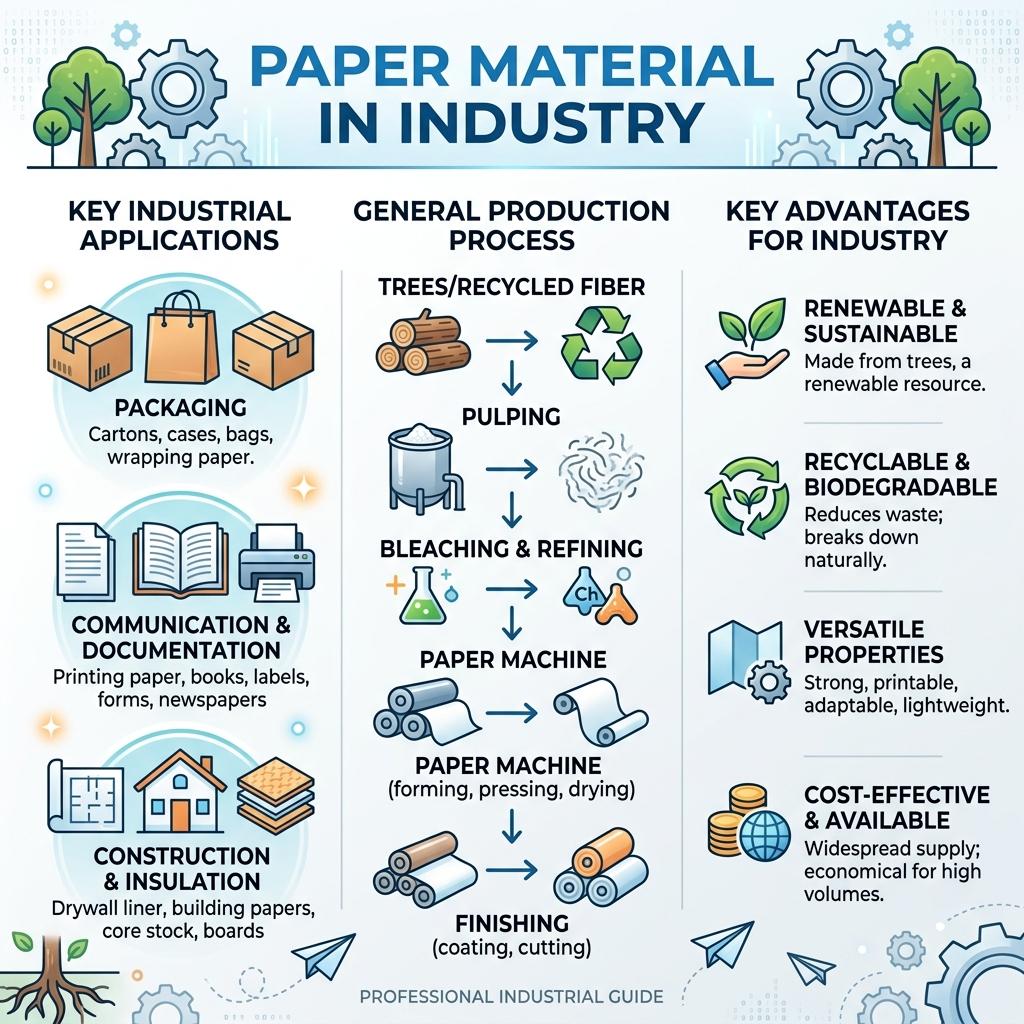 PAPER MATERIAL IN INDUSTRY

KEY INDUSTRIAL APPLICATIONS

PACKAGING
Cartons, cases, bags, wrapping paper.

COMMUNICATION & DOCUMENTATION
Printing paper, books, labels, forms, newspapers

CONSTRUCTION & INSULATION
Drywall liner, building papers, core stock, boards

GENERAL PRODUCTION PROCESS

TREES/RECYCLED FIBER

PULPING

BLEACHING & REFINING

Ch

PAPER MACHINE

PAPER MACHINE
(forming, pressing, drying)

FINISHING
(coating, cutting)

KEY ADVANTAGES FOR INDUSTRY

RENEWABLE & SUSTAINABLE
Made from trees, a renewable resource.

RECYCLABLE & BIODEGRADABLE
Reduces waste; breaks down naturally.

VERSATILE PROPERTIES
Strong, printable, adaptable, lightweight.

COST-EFFECTIVE & AVAILABLE
Widespread supply; economical for high volumes.

PROFESSIONAL INDUSTRIAL GUIDE