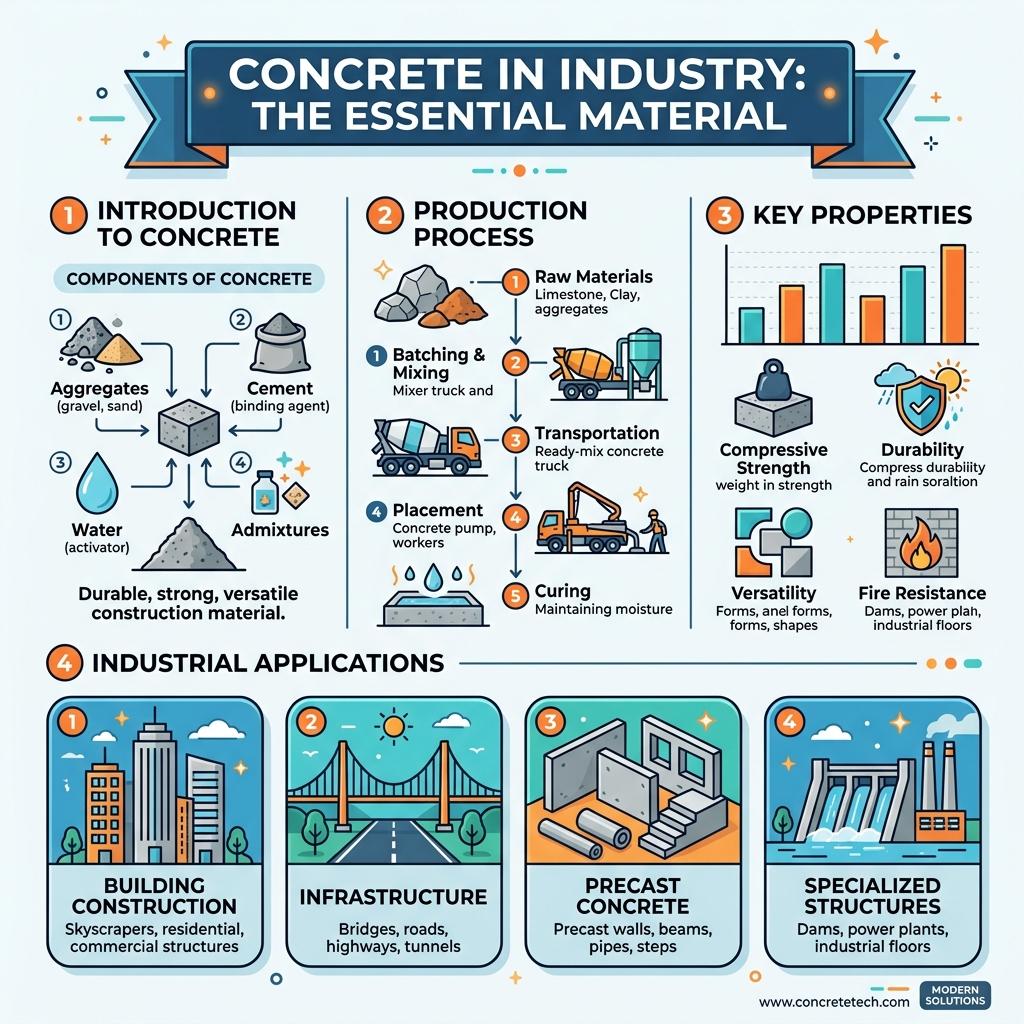 CONCRETE IN INDUSTRY: THE ESSENTIAL MATERIAL

1 INTRODUCTION TO CONCRETE

COMPONENTS OF CONCRETE

1 Aggregates (gravel, sand)

2 Cement (binding agent)

3 Water (activator)

4 Admixtures

Durable, strong, versatile construction material.

2 PRODUCTION PROCESS

1 Raw Materials
Limestone, Clay, aggregates

1 Batching & Mixing
Mixer truck and

2

3 Transportation
Ready-mix concrete truck

4 Placement
Concrete pump, workers

4

5 Curing
Maintaining moisture

3 KEY PROPERTIES

Compressive Strength
weight in strength

Durability
Compress durability and rain soraltion

Versatility
Forms, anel forms, forms, shapes

Fire Resistance
Dams, power plah, industrial floors

4 INDUSTRIAL APPLICATIONS

1
BUILDING CONSTRUCTION
Skyscrapers, residential, commercial structures

2
INFRASTRUCTURE
Bridges, roads, highways, tunnels

3
PRECAST CONCRETE
Precast walls, beams, pipes, steps

4
SPECIALIZED STRUCTURES
Dams, power plants, industrial floors

www.concretetech.com
MODERN SOLUTIONS