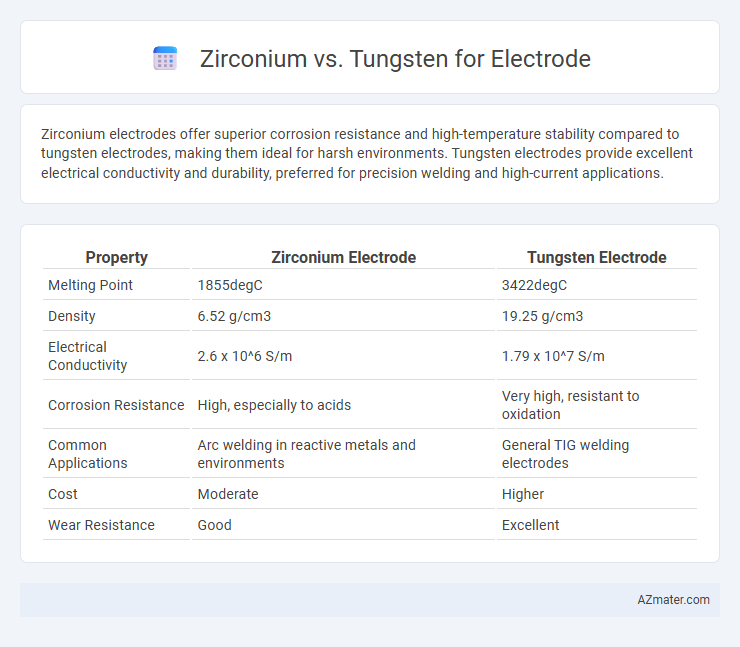 Zirconium vs. Tungsten for Electrode

Zirconium electrodes offer superior corrosion resistance and high-temperature stability compared to tungsten electrodes, making them ideal for harsh environments. Tungsten electrodes provide excellent electrical conductivity and durability, preferred for precision welding and high-current applications.

| Property | Zirconium Electrode | Tungsten Electrode |
|---|---|---|
| Melting Point | 1855degC | 3422degC |
| Density | 6.52 g/cm3 | 19.25 g/cm3 |
| Electrical Conductivity | 2.6 x 10^6 S/m | 1.79 x 10^7 S/m |
| Corrosion Resistance | High, especially to acids | Very high, resistant to oxidation |
| Common Applications | Arc welding in reactive metals and environments | General TIG welding electrodes |
| Cost | Moderate | Higher |
| Wear Resistance | Good | Excellent |

AZmater.com