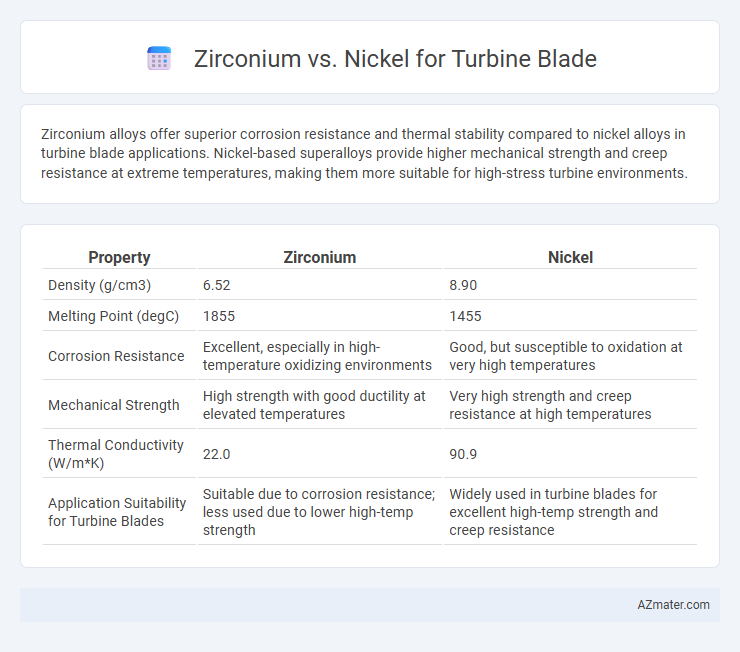 Zirconium vs. Nickel for Turbine Blade

Zirconium alloys offer superior corrosion resistance and thermal stability compared to nickel alloys in turbine blade applications. Nickel-based superalloys provide higher mechanical strength and creep resistance at extreme temperatures, making them more suitable for high-stress turbine environments.

| Property | Zirconium | Nickel |
|---|---|---|
| Density (g/cm3) | 6.52 | 8.90 |
| Melting Point (degC) | 1855 | 1455 |
| Corrosion Resistance | Excellent, especially in high-temperature oxidizing environments | Good, but susceptible to oxidation at very high temperatures |
| Mechanical Strength | High strength with good ductility at elevated temperatures | Very high strength and creep resistance at high temperatures |
| Thermal Conductivity (W/m*K) | 22.0 | 90.9 |
| Application Suitability for Turbine Blades | Suitable due to corrosion resistance; less used due to lower high-temp strength | Widely used in turbine blades for excellent high-temp strength and creep resistance |

AZmater.com