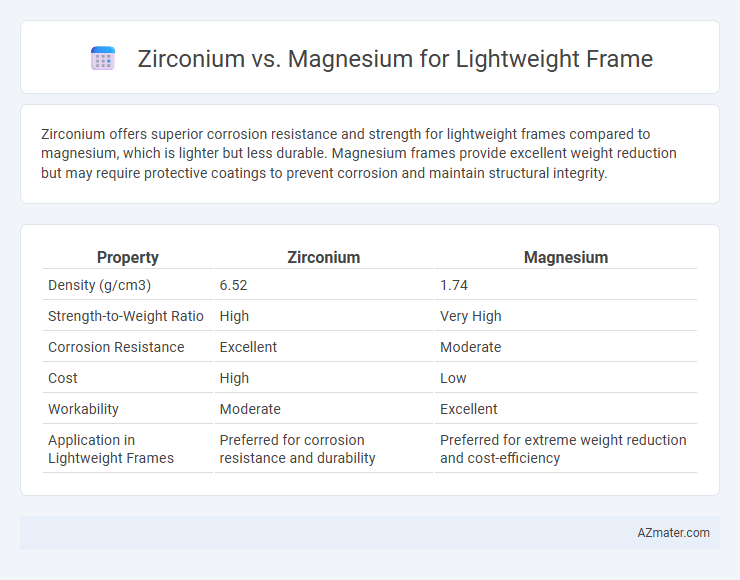 Zirconium vs. Magnesium for Lightweight Frame

Zirconium offers superior corrosion resistance and strength for lightweight frames compared to magnesium, which is lighter but less durable. Magnesium frames provide excellent weight reduction but may require protective coatings to prevent corrosion and maintain structural integrity.

| Property | Zirconium | Magnesium |
|---|---|---|
| Density (g/cm3) | 6.52 | 1.74 |
| Strength-to-Weight Ratio | High | Very High |
| Corrosion Resistance | Excellent | Moderate |
| Cost | High | Low |
| Workability | Moderate | Excellent |
| Application in Lightweight Frames | Preferred for corrosion resistance and durability | Preferred for extreme weight reduction and cost-efficiency |

AZmater.com