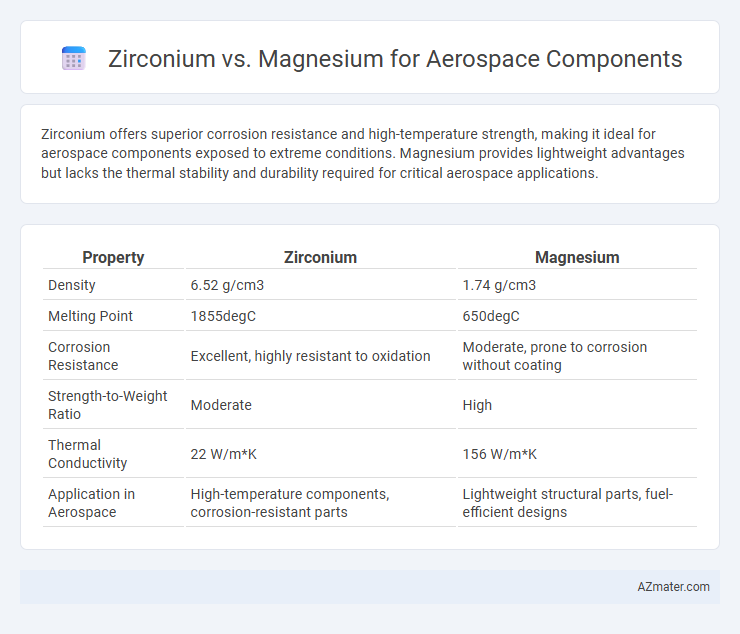 Zirconium vs. Magnesium for Aerospace Components

Zirconium offers superior corrosion resistance and high-temperature strength, making it ideal for aerospace components exposed to extreme conditions. Magnesium provides lightweight advantages but lacks the thermal stability and durability required for critical aerospace applications.

| Property | Zirconium | Magnesium |
|---|---|---|
| Density | 6.52 g/cm3 | 1.74 g/cm3 |
| Melting Point | 1855degC | 650degC |
| Corrosion Resistance | Excellent, highly resistant to oxidation | Moderate, prone to corrosion without coating |
| Strength-to-Weight Ratio | Moderate | High |
| Thermal Conductivity | 22 W/m*K | 156 W/m*K |
| Application in Aerospace | High-temperature components, corrosion-resistant parts | Lightweight structural parts, fuel-efficient designs |

AZmater.com