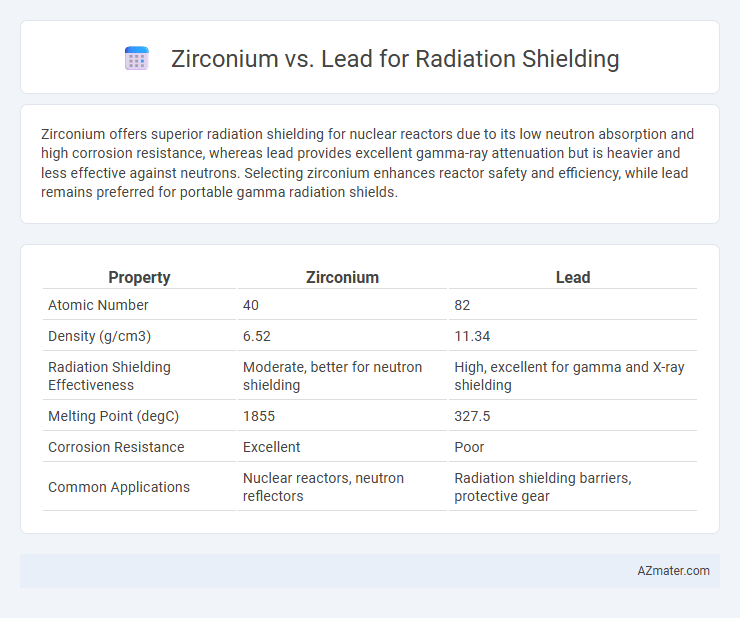 Zirconium vs. Lead for Radiation Shielding

Zirconium offers superior radiation shielding for nuclear reactors due to its low neutron absorption and high corrosion resistance, whereas lead provides excellent gamma-ray attenuation but is heavier and less effective against neutrons. Selecting zirconium enhances reactor safety and efficiency, while lead remains preferred for portable gamma radiation shields.

| Property | Zirconium | Lead |
|---|---|---|
| Atomic Number | 40 | 82 |
| Density (g/cm3) | 6.52 | 11.34 |
| Radiation Shielding Effectiveness | Moderate, better for neutron shielding | High, excellent for gamma and X-ray shielding |
| Melting Point (degC) | 1855 | 327.5 |
| Corrosion Resistance | Excellent | Poor |
| Common Applications | Nuclear reactors, neutron reflectors | Radiation shielding barriers, protective gear |

AZmater.com