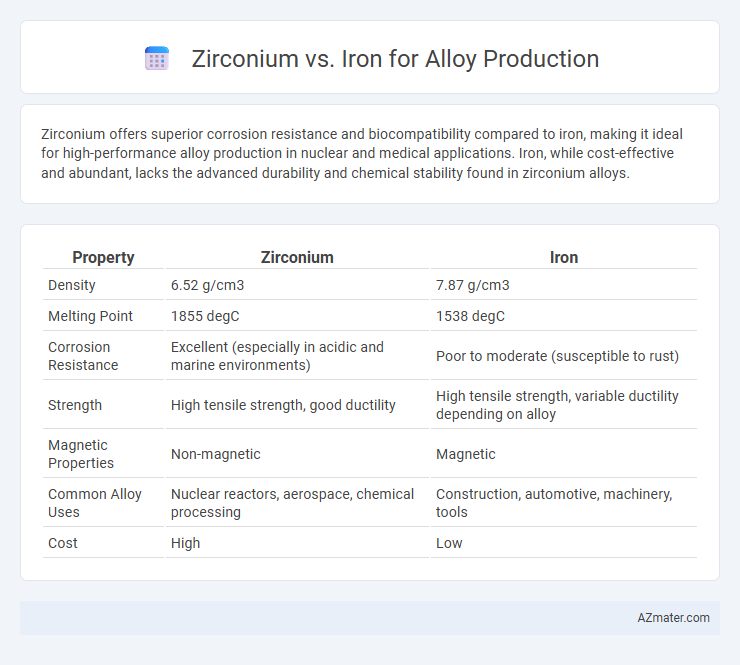 Zirconium vs. Iron for Alloy Production

Zirconium offers superior corrosion resistance and biocompatibility compared to iron, making it ideal for high-performance alloy production in nuclear and medical applications. Iron, while cost-effective and abundant, lacks the advanced durability and chemical stability found in zirconium alloys.

| Property | Zirconium | Iron |
|---|---|---|
| Density | 6.52 g/cm3 | 7.87 g/cm3 |
| Melting Point | 1855 degC | 1538 degC |
| Corrosion Resistance | Excellent (especially in acidic and marine environments) | Poor to moderate (susceptible to rust) |
| Strength | High tensile strength, good ductility | High tensile strength, variable ductility depending on alloy |
| Magnetic Properties | Non-magnetic | Magnetic |
| Common Alloy Uses | Nuclear reactors, aerospace, chemical processing | Construction, automotive, machinery, tools |
| Cost | High | Low |

AZmater.com