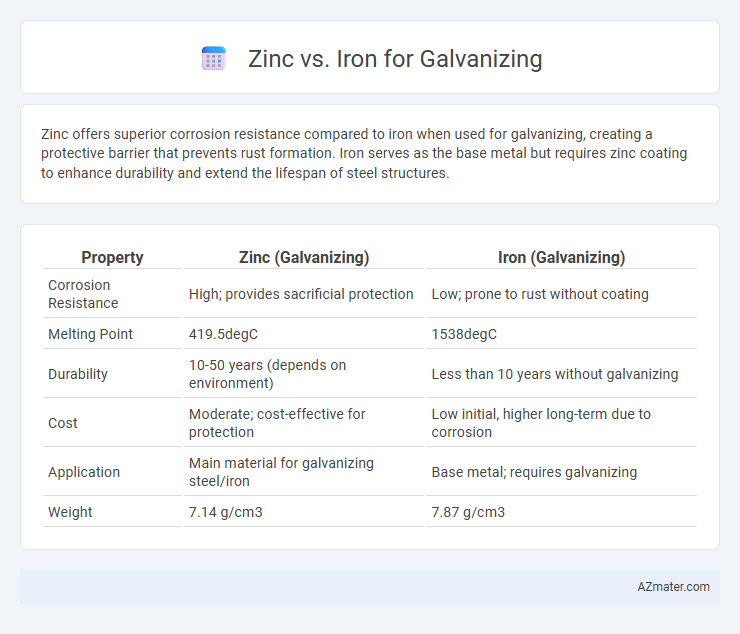 Zinc vs. Iron for Galvanizing

Zinc offers superior corrosion resistance compared to iron when used for galvanizing, creating a protective barrier that prevents rust formation. Iron serves as the base metal but requires zinc coating to enhance durability and extend the lifespan of steel structures.

| Property | Zinc (Galvanizing) | Iron (Galvanizing) |
|---|---|---|
| Corrosion Resistance | High; provides sacrificial protection | Low; prone to rust without coating |
| Melting Point | 419.5degC | 1538degC |
| Durability | 10-50 years (depends on environment) | Less than 10 years without galvanizing |
| Cost | Moderate; cost-effective for protection | Low initial, higher long-term due to corrosion |
| Application | Main material for galvanizing steel/iron | Base metal; requires galvanizing |
| Weight | 7.14 g/cm3 | 7.87 g/cm3 |

AZmater.com