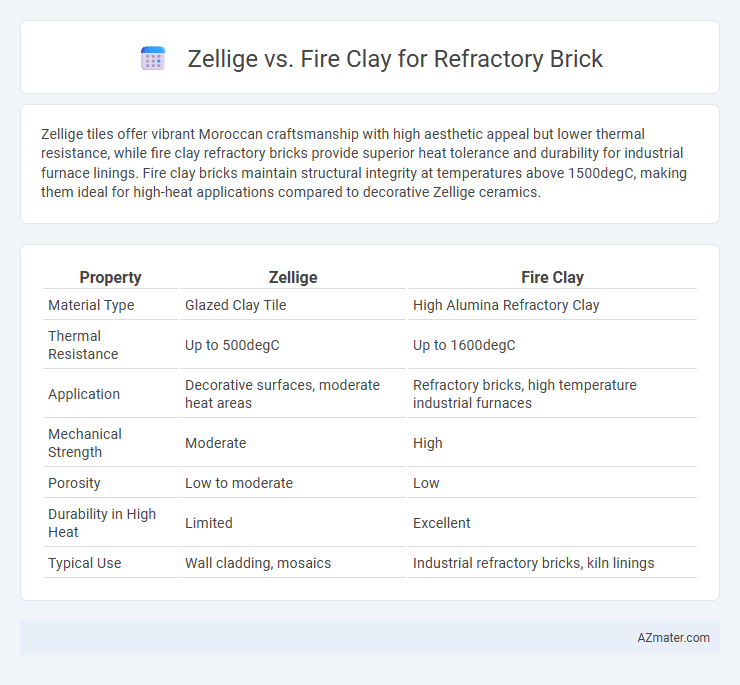 Zellige vs. Fire Clay for Refractory Brick

Zellige tiles offer vibrant Moroccan craftsmanship with high aesthetic appeal but lower thermal resistance, while fire clay refractory bricks provide superior heat tolerance and durability for industrial furnace linings. Fire clay bricks maintain structural integrity at temperatures above 1500degC, making them ideal for high-heat applications compared to decorative Zellige ceramics.

| Property | Zellige | Fire Clay |
|---|---|---|
| Material Type | Glazed Clay Tile | High Alumina Refractory Clay |
| Thermal Resistance | Up to 500degC | Up to 1600degC |
| Application | Decorative surfaces, moderate heat areas | Refractory bricks, high temperature industrial furnaces |
| Mechanical Strength | Moderate | High |
| Porosity | Low to moderate | Low |
| Durability in High Heat | Limited | Excellent |
| Typical Use | Wall cladding, mosaics | Industrial refractory bricks, kiln linings |

AZmater.com