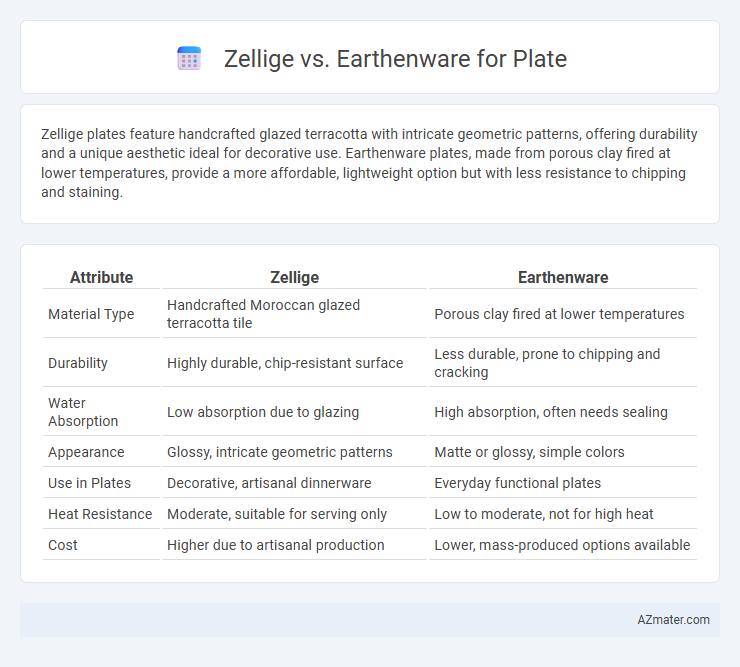 Zellige vs. Earthenware for Plate

Zellige plates feature handcrafted glazed terracotta with intricate geometric patterns, offering durability and a unique aesthetic ideal for decorative use. Earthenware plates, made from porous clay fired at lower temperatures, provide a more affordable, lightweight option but with less resistance to chipping and staining.

| Attribute | Zellige | Earthenware |
|---|---|---|
| Material Type | Handcrafted Moroccan glazed terracotta tile | Porous clay fired at lower temperatures |
| Durability | Highly durable, chip-resistant surface | Less durable, prone to chipping and cracking |
| Water Absorption | Low absorption due to glazing | High absorption, often needs sealing |
| Appearance | Glossy, intricate geometric patterns | Matte or glossy, simple colors |
| Use in Plates | Decorative, artisanal dinnerware | Everyday functional plates |
| Heat Resistance | Moderate, suitable for serving only | Low to moderate, not for high heat |
| Cost | Higher due to artisanal production | Lower, mass-produced options available |

AZmater.com