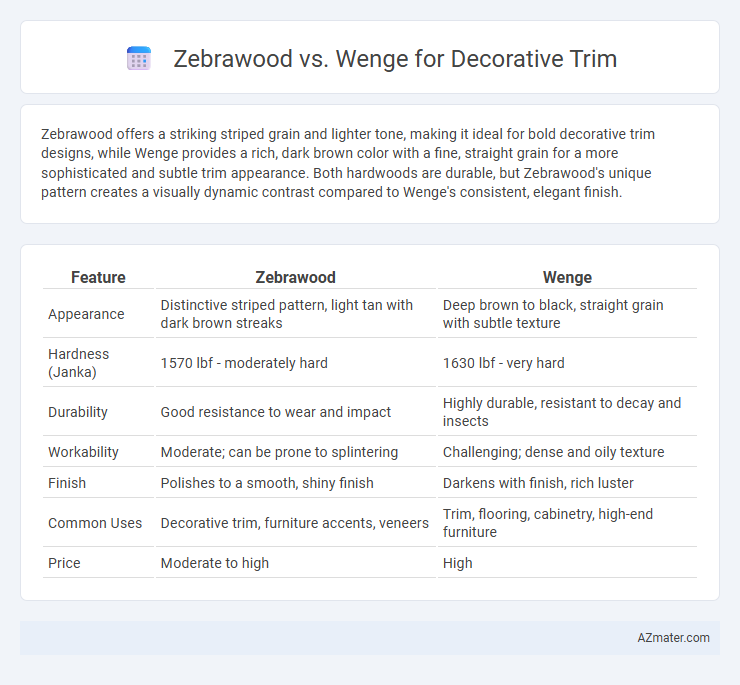 Zebrawood vs. Wenge for Decorative Trim

Zebrawood offers a striking striped grain and lighter tone, making it ideal for bold decorative trim designs, while Wenge provides a rich, dark brown color with a fine, straight grain for a more sophisticated and subtle trim appearance. Both hardwoods are durable, but Zebrawood's unique pattern creates a visually dynamic contrast compared to Wenge's consistent, elegant finish.

| Feature | Zebrawood | Wenge |
|---|---|---|
| Appearance | Distinctive striped pattern, light tan with dark brown streaks | Deep brown to black, straight grain with subtle texture |
| Hardness (Janka) | 1570 lbf - moderately hard | 1630 lbf - very hard |
| Durability | Good resistance to wear and impact | Highly durable, resistant to decay and insects |
| Workability | Moderate; can be prone to splintering | Challenging; dense and oily texture |
| Finish | Polishes to a smooth, shiny finish | Darkens with finish, rich luster |
| Common Uses | Decorative trim, furniture accents, veneers | Trim, flooring, cabinetry, high-end furniture |
| Price | Moderate to high | High |

AZmater.com