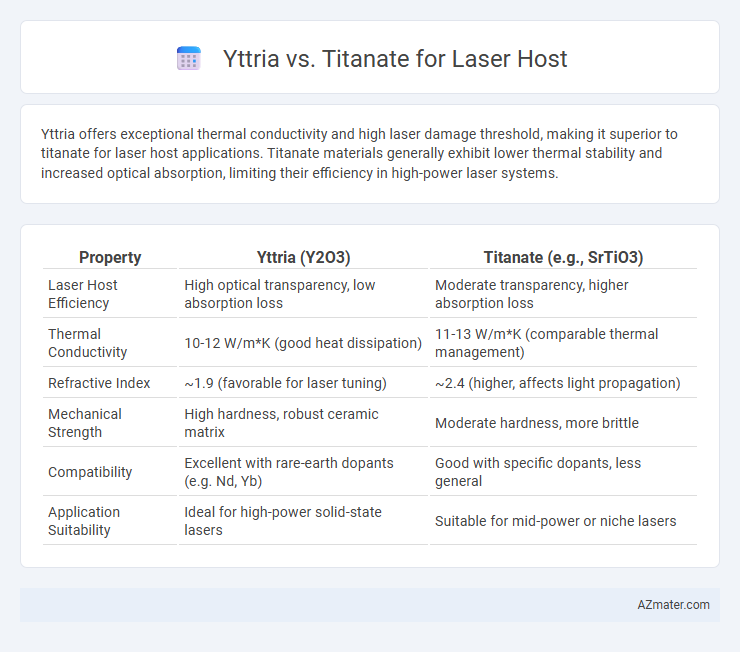 Yttria vs. Titanate for Laser Host

Yttria offers exceptional thermal conductivity and high laser damage threshold, making it superior to titanate for laser host applications. Titanate materials generally exhibit lower thermal stability and increased optical absorption, limiting their efficiency in high-power laser systems.

| Property | Yttria (Y2O3) | Titanate (e.g., SrTiO3) |
|---|---|---|
| Laser Host Efficiency | High optical transparency, low absorption loss | Moderate transparency, higher absorption loss |
| Thermal Conductivity | 10-12 W/m*K (good heat dissipation) | 11-13 W/m*K (comparable thermal management) |
| Refractive Index | ~1.9 (favorable for laser tuning) | ~2.4 (higher, affects light propagation) |
| Mechanical Strength | High hardness, robust ceramic matrix | Moderate hardness, more brittle |
| Compatibility | Excellent with rare-earth dopants (e.g. Nd, Yb) | Good with specific dopants, less general |
| Application Suitability | Ideal for high-power solid-state lasers | Suitable for mid-power or niche lasers |

AZmater.com