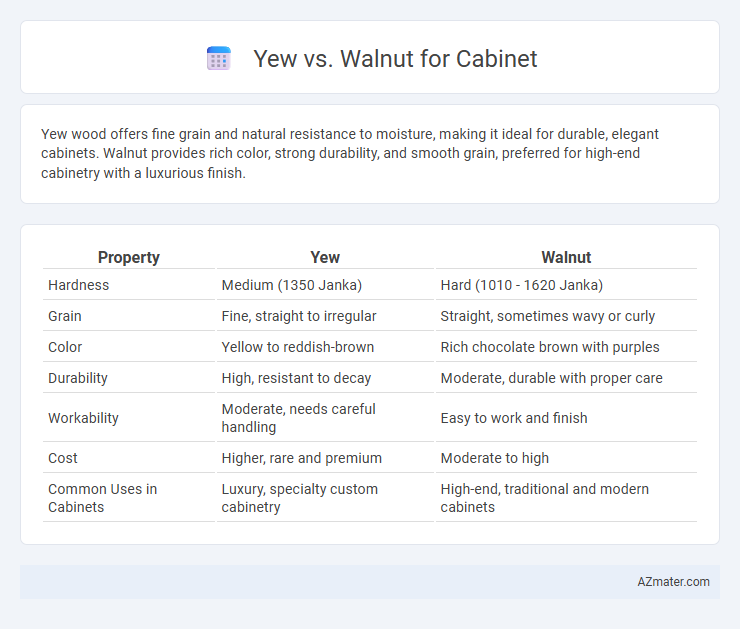 Yew vs. Walnut for Cabinet

Yew wood offers fine grain and natural resistance to moisture, making it ideal for durable, elegant cabinets. Walnut provides rich color, strong durability, and smooth grain, preferred for high-end cabinetry with a luxurious finish.

| Property | Yew | Walnut |
|---|---|---|
| Hardness | Medium (1350 Janka) | Hard (1010 - 1620 Janka) |
| Grain | Fine, straight to irregular | Straight, sometimes wavy or curly |
| Color | Yellow to reddish-brown | Rich chocolate brown with purples |
| Durability | High, resistant to decay | Moderate, durable with proper care |
| Workability | Moderate, needs careful handling | Easy to work and finish |
| Cost | Higher, rare and premium | Moderate to high |
| Common Uses in Cabinets | Luxury, specialty custom cabinetry | High-end, traditional and modern cabinets |

AZmater.com