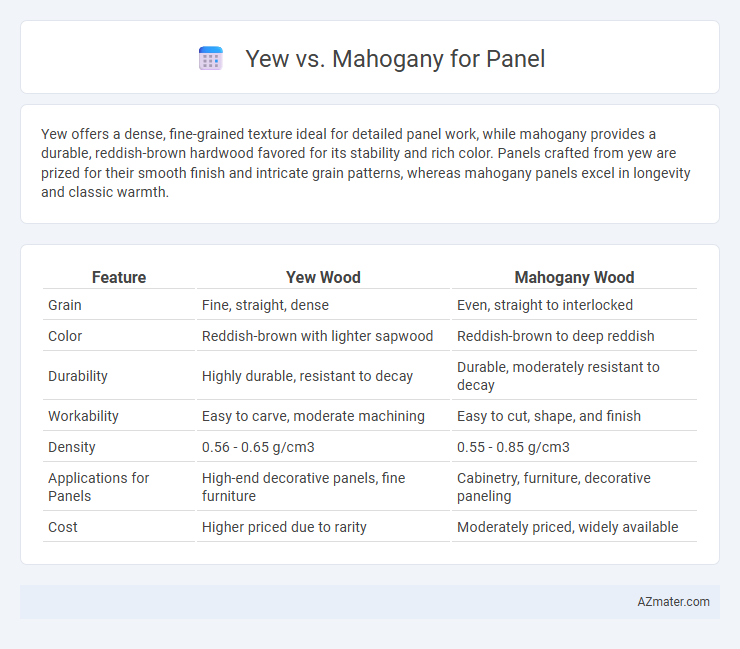 Yew vs. Mahogany for Panel

Yew offers a dense, fine-grained texture ideal for detailed panel work, while mahogany provides a durable, reddish-brown hardwood favored for its stability and rich color. Panels crafted from yew are prized for their smooth finish and intricate grain patterns, whereas mahogany panels excel in longevity and classic warmth.

| Feature | Yew Wood | Mahogany Wood |
|---|---|---|
| Grain | Fine, straight, dense | Even, straight to interlocked |
| Color | Reddish-brown with lighter sapwood | Reddish-brown to deep reddish |
| Durability | Highly durable, resistant to decay | Durable, moderately resistant to decay |
| Workability | Easy to carve, moderate machining | Easy to cut, shape, and finish |
| Density | 0.56 - 0.65 g/cm3 | 0.55 - 0.85 g/cm3 |
| Applications for Panels | High-end decorative panels, fine furniture | Cabinetry, furniture, decorative paneling |
| Cost | Higher priced due to rarity | Moderately priced, widely available |

AZmater.com