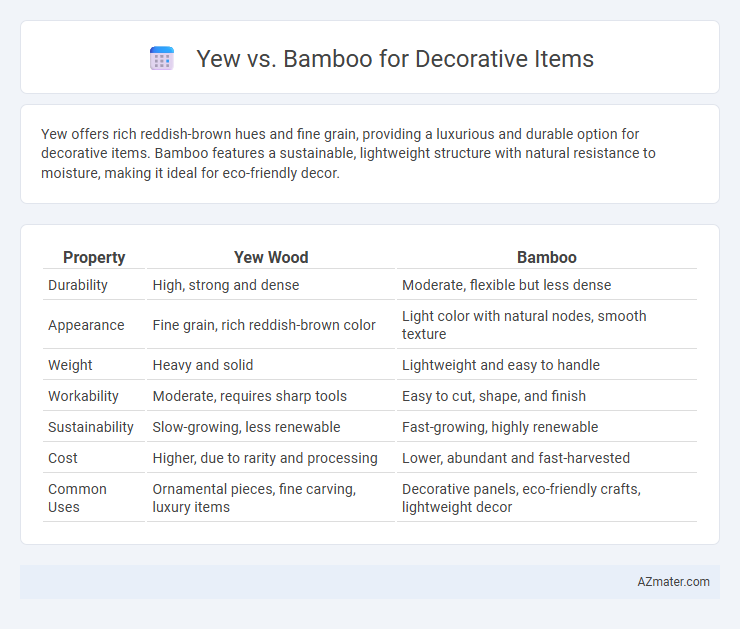 Yew vs. Bamboo for Decorative Items

Yew offers rich reddish-brown hues and fine grain, providing a luxurious and durable option for decorative items. Bamboo features a sustainable, lightweight structure with natural resistance to moisture, making it ideal for eco-friendly decor.

| Property | Yew Wood | Bamboo |
|---|---|---|
| Durability | High, strong and dense | Moderate, flexible but less dense |
| Appearance | Fine grain, rich reddish-brown color | Light color with natural nodes, smooth texture |
| Weight | Heavy and solid | Lightweight and easy to handle |
| Workability | Moderate, requires sharp tools | Easy to cut, shape, and finish |
| Sustainability | Slow-growing, less renewable | Fast-growing, highly renewable |
| Cost | Higher, due to rarity and processing | Lower, abundant and fast-harvested |
| Common Uses | Ornamental pieces, fine carving, luxury items | Decorative panels, eco-friendly crafts, lightweight decor |

AZmater.com