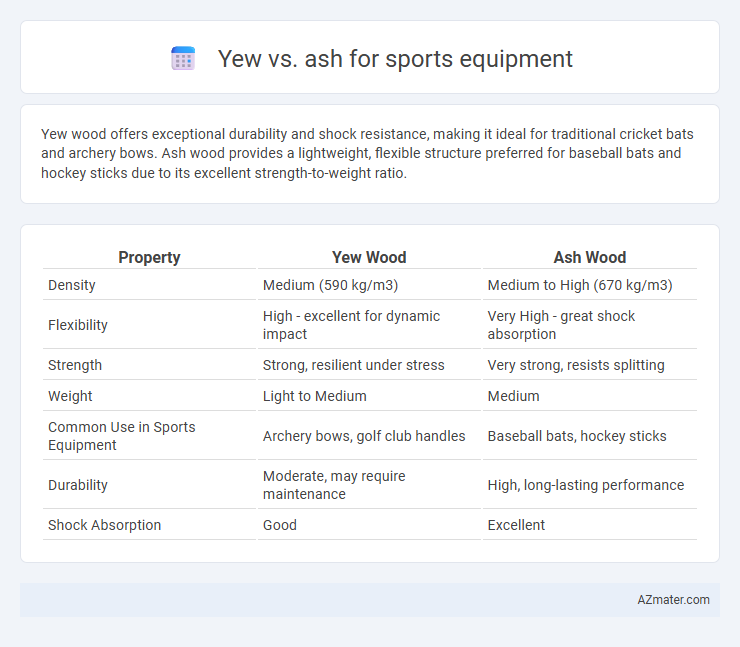 Yew vs. ash for sports equipment

Yew wood offers exceptional durability and shock resistance, making it ideal for traditional cricket bats and archery bows. Ash wood provides a lightweight, flexible structure preferred for baseball bats and hockey sticks due to its excellent strength-to-weight ratio.

| Property | Yew Wood | Ash Wood |
|---|---|---|
| Density | Medium (590 kg/m3) | Medium to High (670 kg/m3) |
| Flexibility | High - excellent for dynamic impact | Very High - great shock absorption |
| Strength | Strong, resilient under stress | Very strong, resists splitting |
| Weight | Light to Medium | Medium |
| Common Use in Sports Equipment | Archery bows, golf club handles | Baseball bats, hockey sticks |
| Durability | Moderate, may require maintenance | High, long-lasting performance |
| Shock Absorption | Good | Excellent |

AZmater.com