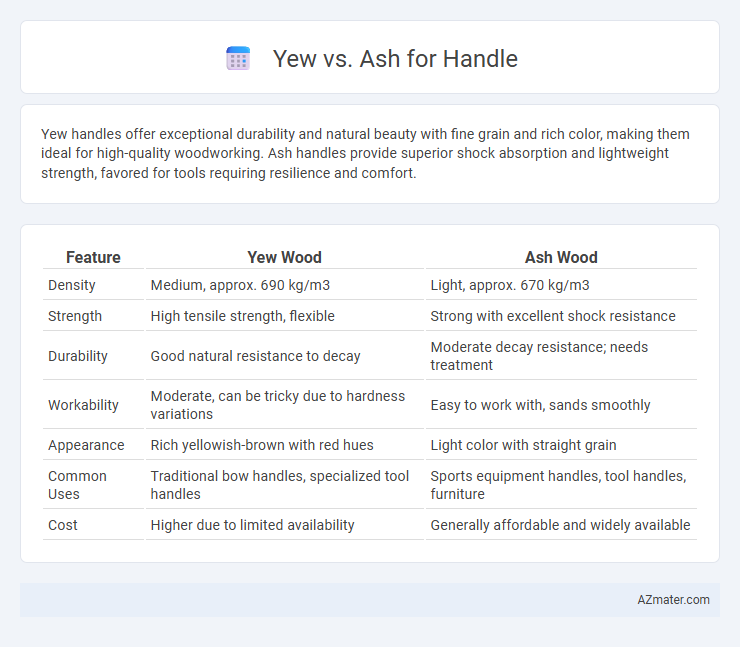 Yew vs. Ash for Handle

Yew handles offer exceptional durability and natural beauty with fine grain and rich color, making them ideal for high-quality woodworking. Ash handles provide superior shock absorption and lightweight strength, favored for tools requiring resilience and comfort.

| Feature | Yew Wood | Ash Wood |
|---|---|---|
| Density | Medium, approx. 690 kg/m3 | Light, approx. 670 kg/m3 |
| Strength | High tensile strength, flexible | Strong with excellent shock resistance |
| Durability | Good natural resistance to decay | Moderate decay resistance; needs treatment |
| Workability | Moderate, can be tricky due to hardness variations | Easy to work with, sands smoothly |
| Appearance | Rich yellowish-brown with red hues | Light color with straight grain |
| Common Uses | Traditional bow handles, specialized tool handles | Sports equipment handles, tool handles, furniture |
| Cost | Higher due to limited availability | Generally affordable and widely available |

AZmater.com