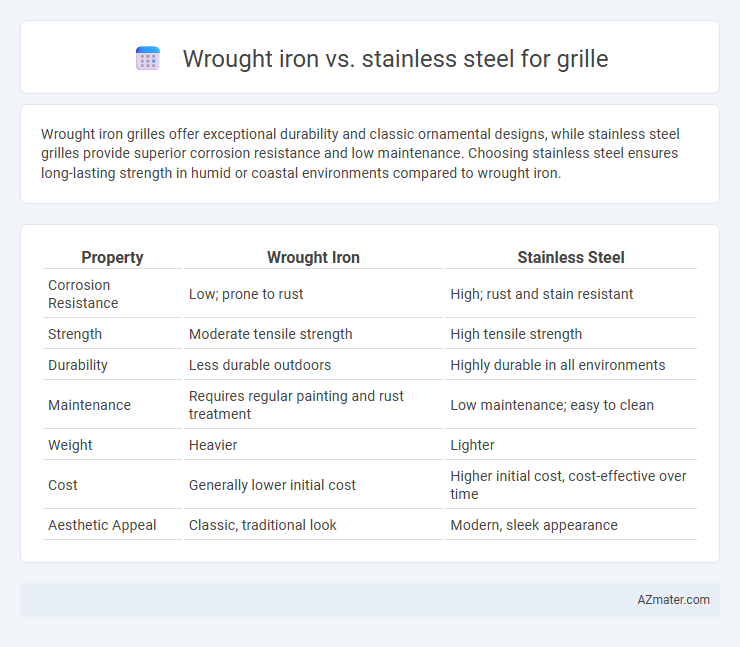 Wrought iron vs. stainless steel for grille

Wrought iron grilles offer exceptional durability and classic ornamental designs, while stainless steel grilles provide superior corrosion resistance and low maintenance. Choosing stainless steel ensures long-lasting strength in humid or coastal environments compared to wrought iron.

| Property | Wrought Iron | Stainless Steel |
|---|---|---|
| Corrosion Resistance | Low; prone to rust | High; rust and stain resistant |
| Strength | Moderate tensile strength | High tensile strength |
| Durability | Less durable outdoors | Highly durable in all environments |
| Maintenance | Requires regular painting and rust treatment | Low maintenance; easy to clean |
| Weight | Heavier | Lighter |
| Cost | Generally lower initial cost | Higher initial cost, cost-effective over time |
| Aesthetic Appeal | Classic, traditional look | Modern, sleek appearance |

AZmater.com