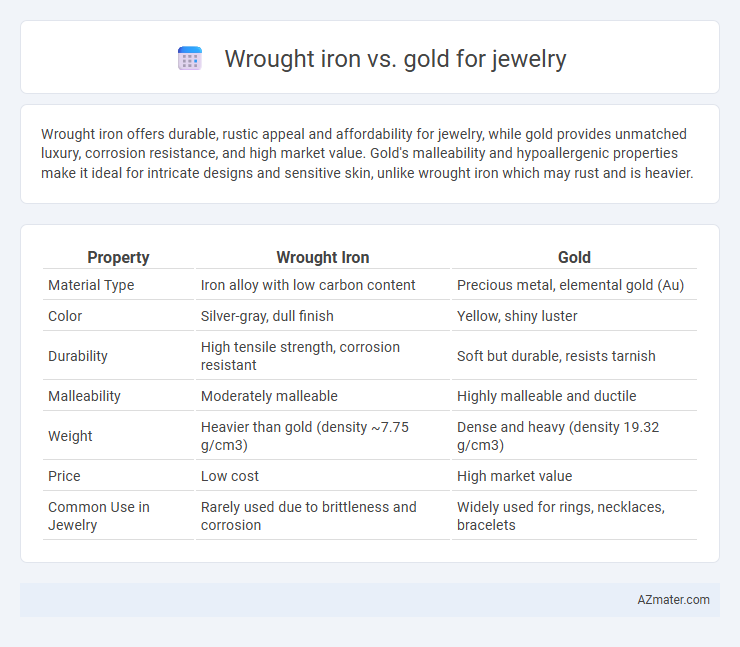 Wrought iron vs. gold for jewelry

Wrought iron offers durable, rustic appeal and affordability for jewelry, while gold provides unmatched luxury, corrosion resistance, and high market value. Gold's malleability and hypoallergenic properties make it ideal for intricate designs and sensitive skin, unlike wrought iron which may rust and is heavier.

| Property | Wrought Iron | Gold |
|---|---|---|
| Material Type | Iron alloy with low carbon content | Precious metal, elemental gold (Au) |
| Color | Silver-gray, dull finish | Yellow, shiny luster |
| Durability | High tensile strength, corrosion resistant | Soft but durable, resists tarnish |
| Malleability | Moderately malleable | Highly malleable and ductile |
| Weight | Heavier than gold (density ~7.75 g/cm3) | Dense and heavy (density 19.32 g/cm3) |
| Price | Low cost | High market value |
| Common Use in Jewelry | Rarely used due to brittleness and corrosion | Widely used for rings, necklaces, bracelets |

AZmater.com