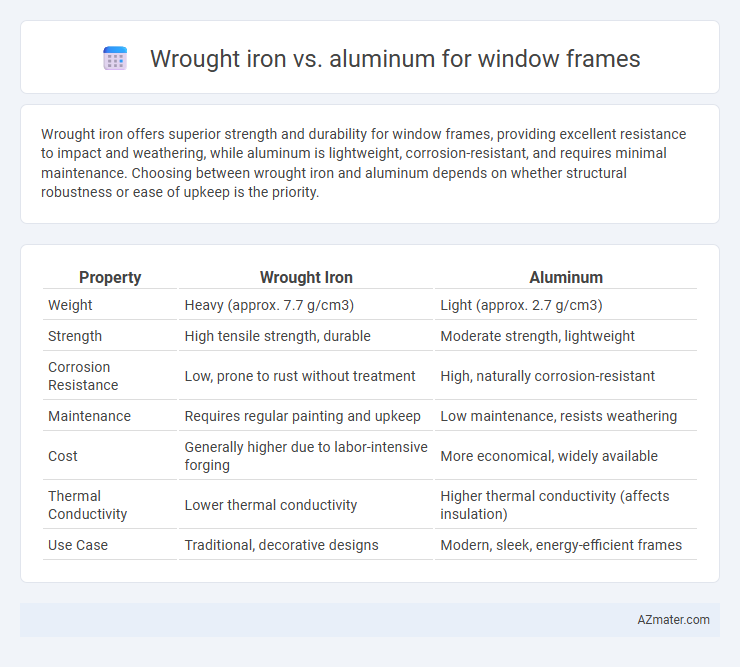 Wrought iron vs. aluminum for window frames

Wrought iron offers superior strength and durability for window frames, providing excellent resistance to impact and weathering, while aluminum is lightweight, corrosion-resistant, and requires minimal maintenance. Choosing between wrought iron and aluminum depends on whether structural robustness or ease of upkeep is the priority.

| Property | Wrought Iron | Aluminum |
|---|---|---|
| Weight | Heavy (approx. 7.7 g/cm3) | Light (approx. 2.7 g/cm3) |
| Strength | High tensile strength, durable | Moderate strength, lightweight |
| Corrosion Resistance | Low, prone to rust without treatment | High, naturally corrosion-resistant |
| Maintenance | Requires regular painting and upkeep | Low maintenance, resists weathering |
| Cost | Generally higher due to labor-intensive forging | More economical, widely available |
| Thermal Conductivity | Lower thermal conductivity | Higher thermal conductivity (affects insulation) |
| Use Case | Traditional, decorative designs | Modern, sleek, energy-efficient frames |

AZmater.com