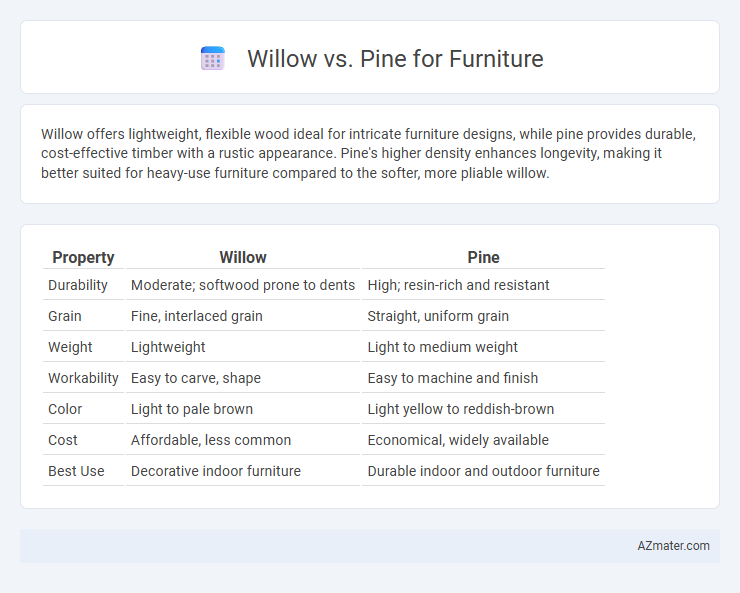 Willow vs. Pine for Furniture

Willow offers lightweight, flexible wood ideal for intricate furniture designs, while pine provides durable, cost-effective timber with a rustic appearance. Pine's higher density enhances longevity, making it better suited for heavy-use furniture compared to the softer, more pliable willow.

| Property | Willow | Pine |
|---|---|---|
| Durability | Moderate; softwood prone to dents | High; resin-rich and resistant |
| Grain | Fine, interlaced grain | Straight, uniform grain |
| Weight | Lightweight | Light to medium weight |
| Workability | Easy to carve, shape | Easy to machine and finish |
| Color | Light to pale brown | Light yellow to reddish-brown |
| Cost | Affordable, less common | Economical, widely available |
| Best Use | Decorative indoor furniture | Durable indoor and outdoor furniture |

AZmater.com