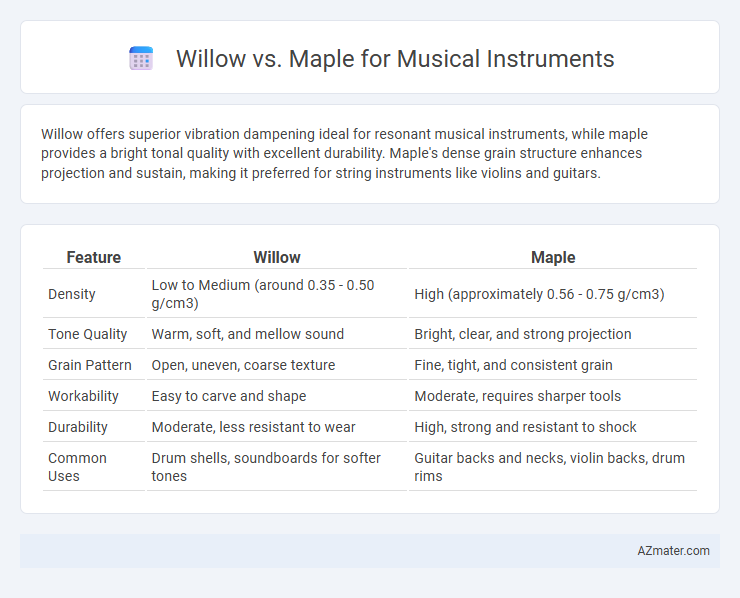 Willow vs. Maple for Musical Instruments

Willow offers superior vibration dampening ideal for resonant musical instruments, while maple provides a bright tonal quality with excellent durability. Maple's dense grain structure enhances projection and sustain, making it preferred for string instruments like violins and guitars.

| Feature | Willow | Maple |
|---|---|---|
| Density | Low to Medium (around 0.35 - 0.50 g/cm3) | High (approximately 0.56 - 0.75 g/cm3) |
| Tone Quality | Warm, soft, and mellow sound | Bright, clear, and strong projection |
| Grain Pattern | Open, uneven, coarse texture | Fine, tight, and consistent grain |
| Workability | Easy to carve and shape | Moderate, requires sharper tools |
| Durability | Moderate, less resistant to wear | High, strong and resistant to shock |
| Common Uses | Drum shells, soundboards for softer tones | Guitar backs and necks, violin backs, drum rims |

AZmater.com