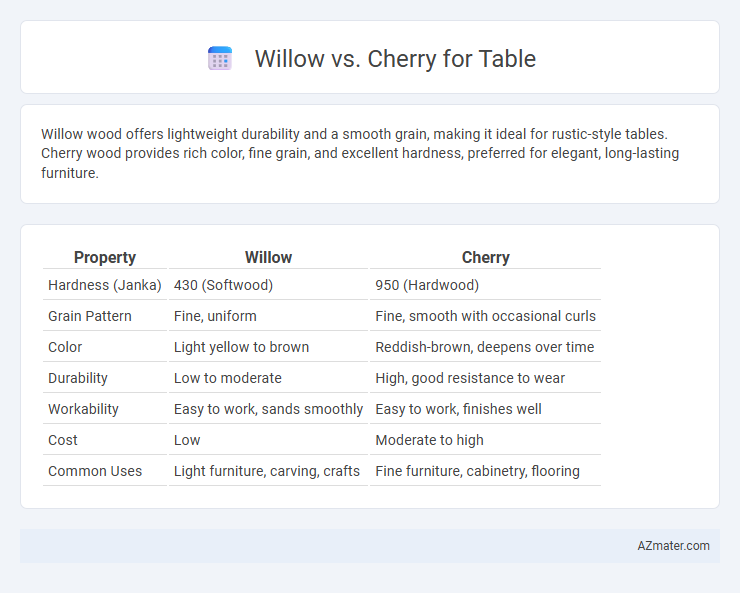 Willow vs. Cherry for Table

Willow wood offers lightweight durability and a smooth grain, making it ideal for rustic-style tables. Cherry wood provides rich color, fine grain, and excellent hardness, preferred for elegant, long-lasting furniture.

| Property | Willow | Cherry |
|---|---|---|
| Hardness (Janka) | 430 (Softwood) | 950 (Hardwood) |
| Grain Pattern | Fine, uniform | Fine, smooth with occasional curls |
| Color | Light yellow to brown | Reddish-brown, deepens over time |
| Durability | Low to moderate | High, good resistance to wear |
| Workability | Easy to work, sands smoothly | Easy to work, finishes well |
| Cost | Low | Moderate to high |
| Common Uses | Light furniture, carving, crafts | Fine furniture, cabinetry, flooring |

AZmater.com