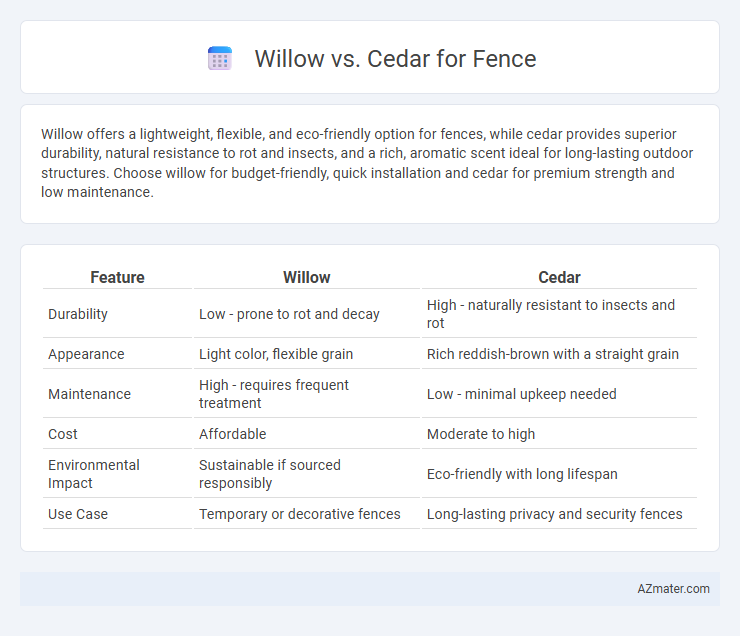 Willow vs. Cedar for Fence

Willow offers a lightweight, flexible, and eco-friendly option for fences, while cedar provides superior durability, natural resistance to rot and insects, and a rich, aromatic scent ideal for long-lasting outdoor structures. Choose willow for budget-friendly, quick installation and cedar for premium strength and low maintenance.

| Feature | Willow | Cedar |
|---|---|---|
| Durability | Low - prone to rot and decay | High - naturally resistant to insects and rot |
| Appearance | Light color, flexible grain | Rich reddish-brown with a straight grain |
| Maintenance | High - requires frequent treatment | Low - minimal upkeep needed |
| Cost | Affordable | Moderate to high |
| Environmental Impact | Sustainable if sourced responsibly | Eco-friendly with long lifespan |
| Use Case | Temporary or decorative fences | Long-lasting privacy and security fences |

AZmater.com