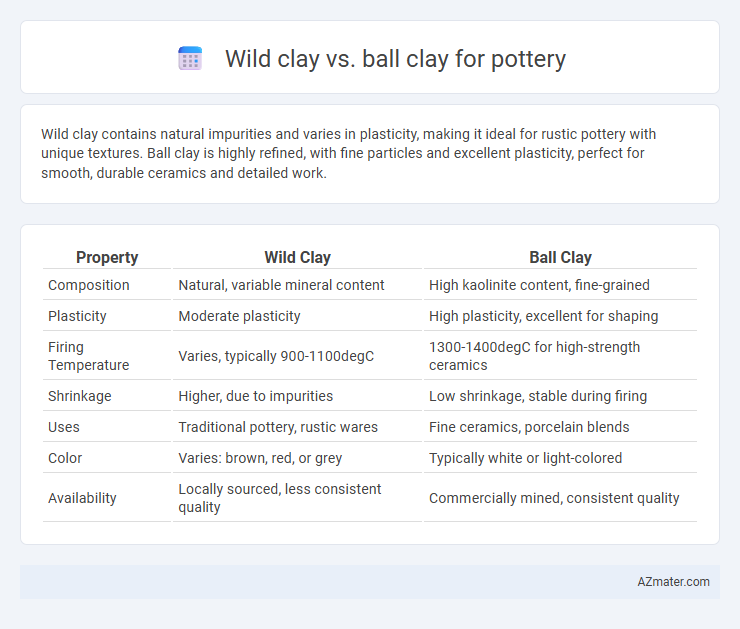 Wild clay vs. ball clay for pottery

Wild clay contains natural impurities and varies in plasticity, making it ideal for rustic pottery with unique textures. Ball clay is highly refined, with fine particles and excellent plasticity, perfect for smooth, durable ceramics and detailed work.

| Property | Wild Clay | Ball Clay |
|---|---|---|
| Composition | Natural, variable mineral content | High kaolinite content, fine-grained |
| Plasticity | Moderate plasticity | High plasticity, excellent for shaping |
| Firing Temperature | Varies, typically 900-1100degC | 1300-1400degC for high-strength ceramics |
| Shrinkage | Higher, due to impurities | Low shrinkage, stable during firing |
| Uses | Traditional pottery, rustic wares | Fine ceramics, porcelain blends |
| Color | Varies: brown, red, or grey | Typically white or light-colored |
| Availability | Locally sourced, less consistent quality | Commercially mined, consistent quality |

AZmater.com