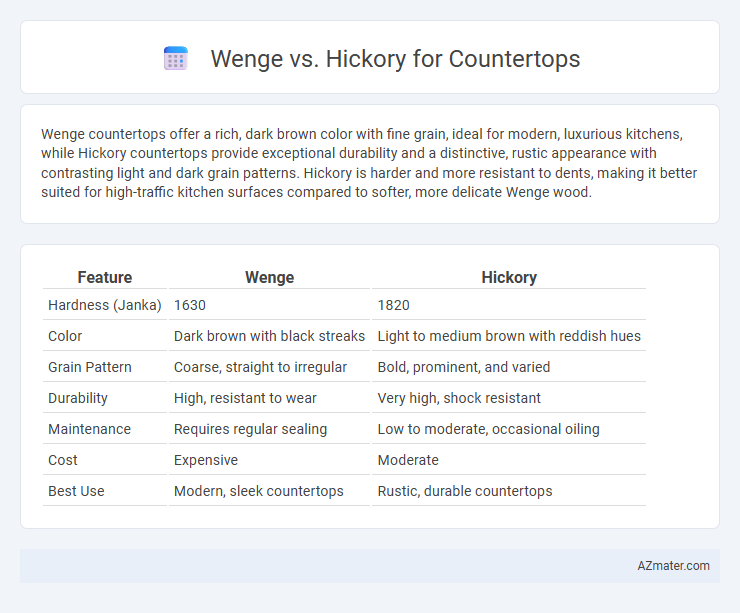 Wenge vs. Hickory for Countertops

Wenge countertops offer a rich, dark brown color with fine grain, ideal for modern, luxurious kitchens, while Hickory countertops provide exceptional durability and a distinctive, rustic appearance with contrasting light and dark grain patterns. Hickory is harder and more resistant to dents, making it better suited for high-traffic kitchen surfaces compared to softer, more delicate Wenge wood.

| Feature | Wenge | Hickory |
|---|---|---|
| Hardness (Janka) | 1630 | 1820 |
| Color | Dark brown with black streaks | Light to medium brown with reddish hues |
| Grain Pattern | Coarse, straight to irregular | Bold, prominent, and varied |
| Durability | High, resistant to wear | Very high, shock resistant |
| Maintenance | Requires regular sealing | Low to moderate, occasional oiling |
| Cost | Expensive | Moderate |
| Best Use | Modern, sleek countertops | Rustic, durable countertops |

AZmater.com