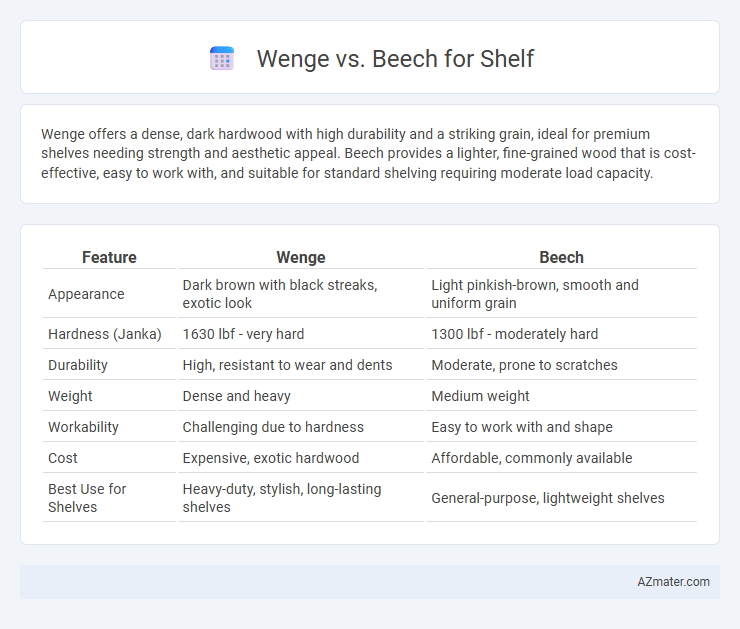 Wenge vs. Beech for Shelf

Wenge offers a dense, dark hardwood with high durability and a striking grain, ideal for premium shelves needing strength and aesthetic appeal. Beech provides a lighter, fine-grained wood that is cost-effective, easy to work with, and suitable for standard shelving requiring moderate load capacity.

| Feature | Wenge | Beech |
|---|---|---|
| Appearance | Dark brown with black streaks, exotic look | Light pinkish-brown, smooth and uniform grain |
| Hardness (Janka) | 1630 lbf - very hard | 1300 lbf - moderately hard |
| Durability | High, resistant to wear and dents | Moderate, prone to scratches |
| Weight | Dense and heavy | Medium weight |
| Workability | Challenging due to hardness | Easy to work with and shape |
| Cost | Expensive, exotic hardwood | Affordable, commonly available |
| Best Use for Shelves | Heavy-duty, stylish, long-lasting shelves | General-purpose, lightweight shelves |

AZmater.com