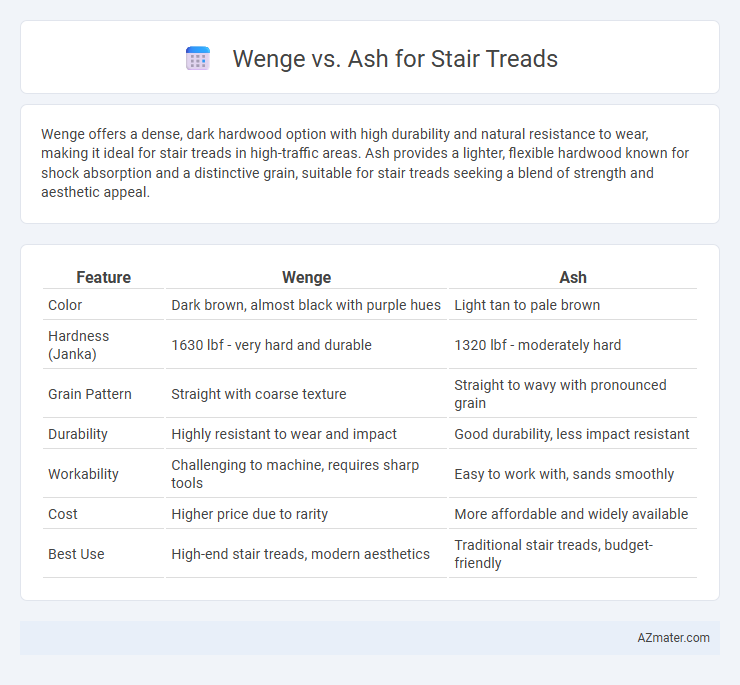 Wenge vs. Ash for Stair Treads

Wenge offers a dense, dark hardwood option with high durability and natural resistance to wear, making it ideal for stair treads in high-traffic areas. Ash provides a lighter, flexible hardwood known for shock absorption and a distinctive grain, suitable for stair treads seeking a blend of strength and aesthetic appeal.

| Feature | Wenge | Ash |
|---|---|---|
| Color | Dark brown, almost black with purple hues | Light tan to pale brown |
| Hardness (Janka) | 1630 lbf - very hard and durable | 1320 lbf - moderately hard |
| Grain Pattern | Straight with coarse texture | Straight to wavy with pronounced grain |
| Durability | Highly resistant to wear and impact | Good durability, less impact resistant |
| Workability | Challenging to machine, requires sharp tools | Easy to work with, sands smoothly |
| Cost | Higher price due to rarity | More affordable and widely available |
| Best Use | High-end stair treads, modern aesthetics | Traditional stair treads, budget-friendly |

AZmater.com