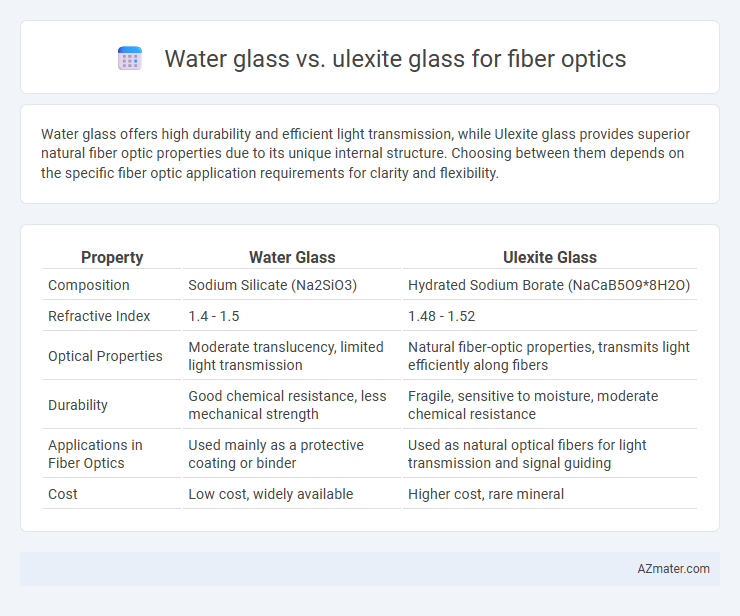 Water glass vs. ulexite glass for fiber optics

Water glass offers high durability and efficient light transmission, while Ulexite glass provides superior natural fiber optic properties due to its unique internal structure. Choosing between them depends on the specific fiber optic application requirements for clarity and flexibility.

| Property | Water Glass | Ulexite Glass |
|---|---|---|
| Composition | Sodium Silicate (Na2SiO3) | Hydrated Sodium Borate (NaCaB5O9*8H2O) |
| Refractive Index | 1.4 - 1.5 | 1.48 - 1.52 |
| Optical Properties | Moderate translucency, limited light transmission | Natural fiber-optic properties, transmits light efficiently along fibers |
| Durability | Good chemical resistance, less mechanical strength | Fragile, sensitive to moisture, moderate chemical resistance |
| Applications in Fiber Optics | Used mainly as a protective coating or binder | Used as natural optical fibers for light transmission and signal guiding |
| Cost | Low cost, widely available | Higher cost, rare mineral |

AZmater.com