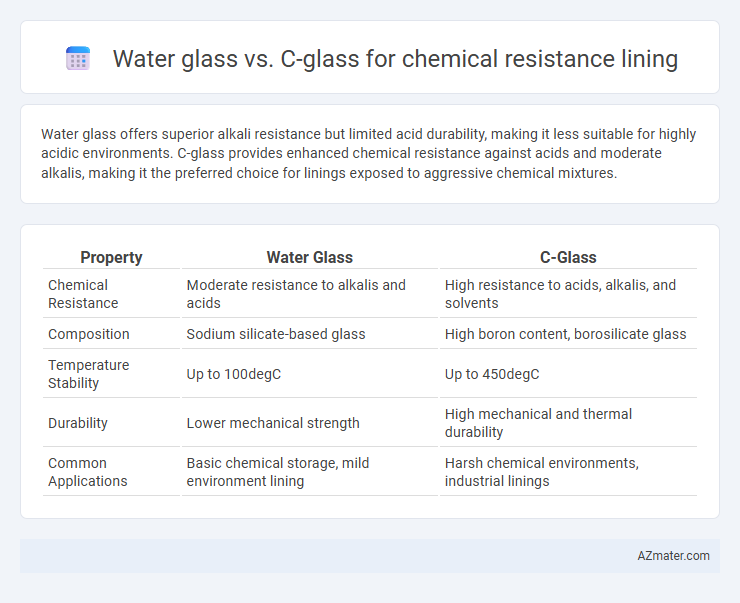 Water glass vs. C-glass for chemical resistance lining

Water glass offers superior alkali resistance but limited acid durability, making it less suitable for highly acidic environments. C-glass provides enhanced chemical resistance against acids and moderate alkalis, making it the preferred choice for linings exposed to aggressive chemical mixtures.

| Property | Water Glass | C-Glass |
|---|---|---|
| Chemical Resistance | Moderate resistance to alkalis and acids | High resistance to acids, alkalis, and solvents |
| Composition | Sodium silicate-based glass | High boron content, borosilicate glass |
| Temperature Stability | Up to 100degC | Up to 450degC |
| Durability | Lower mechanical strength | High mechanical and thermal durability |
| Common Applications | Basic chemical storage, mild environment lining | Harsh chemical environments, industrial linings |

AZmater.com