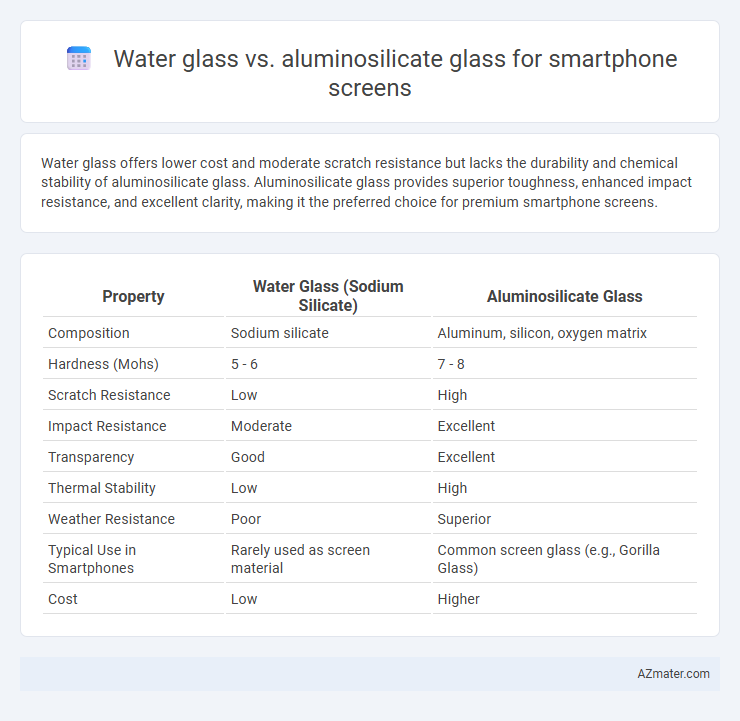 Water glass vs. aluminosilicate glass for smartphone screens

Water glass offers lower cost and moderate scratch resistance but lacks the durability and chemical stability of aluminosilicate glass. Aluminosilicate glass provides superior toughness, enhanced impact resistance, and excellent clarity, making it the preferred choice for premium smartphone screens.

| Property | Water Glass (Sodium Silicate) | Aluminosilicate Glass |
|---|---|---|
| Composition | Sodium silicate | Aluminum, silicon, oxygen matrix |
| Hardness (Mohs) | 5 - 6 | 7 - 8 |
| Scratch Resistance | Low | High |
| Impact Resistance | Moderate | Excellent |
| Transparency | Good | Excellent |
| Thermal Stability | Low | High |
| Weather Resistance | Poor | Superior |
| Typical Use in Smartphones | Rarely used as screen material | Common screen glass (e.g., Gorilla Glass) |
| Cost | Low | Higher |

AZmater.com