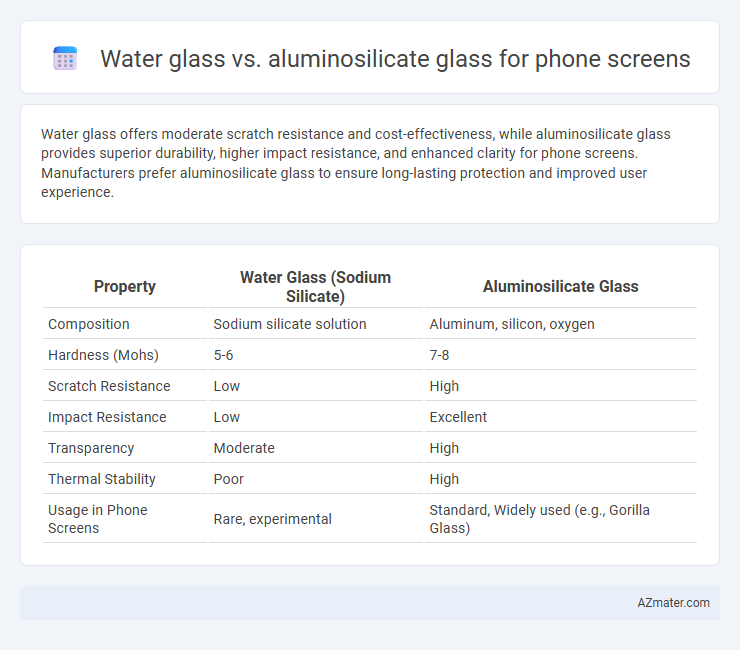 Water glass vs. aluminosilicate glass for phone screens

Water glass offers moderate scratch resistance and cost-effectiveness, while aluminosilicate glass provides superior durability, higher impact resistance, and enhanced clarity for phone screens. Manufacturers prefer aluminosilicate glass to ensure long-lasting protection and improved user experience.

| Property | Water Glass (Sodium Silicate) | Aluminosilicate Glass |
|---|---|---|
| Composition | Sodium silicate solution | Aluminum, silicon, oxygen |
| Hardness (Mohs) | 5-6 | 7-8 |
| Scratch Resistance | Low | High |
| Impact Resistance | Low | Excellent |
| Transparency | Moderate | High |
| Thermal Stability | Poor | High |
| Usage in Phone Screens | Rare, experimental | Standard, Widely used (e.g., Gorilla Glass) |

AZmater.com