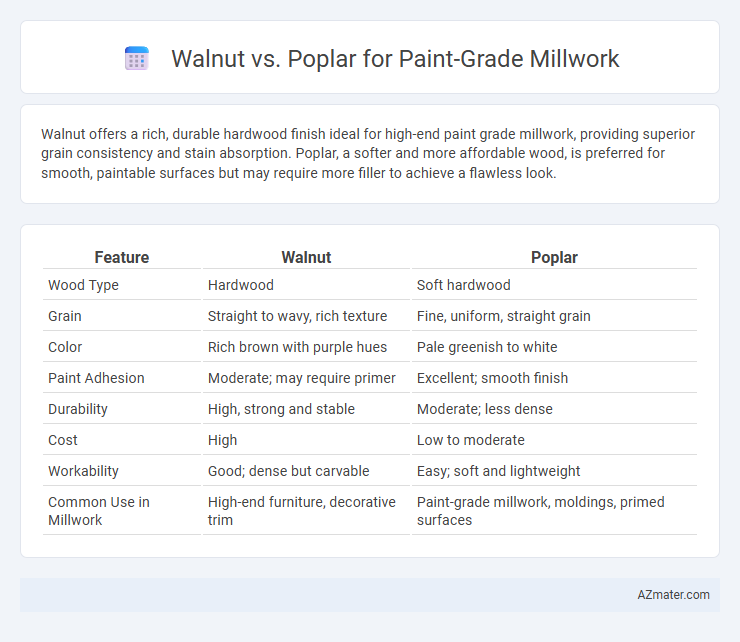 Walnut vs. Poplar for Paint-Grade Millwork

Walnut offers a rich, durable hardwood finish ideal for high-end paint grade millwork, providing superior grain consistency and stain absorption. Poplar, a softer and more affordable wood, is preferred for smooth, paintable surfaces but may require more filler to achieve a flawless look.

| Feature | Walnut | Poplar |
|---|---|---|
| Wood Type | Hardwood | Soft hardwood |
| Grain | Straight to wavy, rich texture | Fine, uniform, straight grain |
| Color | Rich brown with purple hues | Pale greenish to white |
| Paint Adhesion | Moderate; may require primer | Excellent; smooth finish |
| Durability | High, strong and stable | Moderate; less dense |
| Cost | High | Low to moderate |
| Workability | Good; dense but carvable | Easy; soft and lightweight |
| Common Use in Millwork | High-end furniture, decorative trim | Paint-grade millwork, moldings, primed surfaces |

AZmater.com