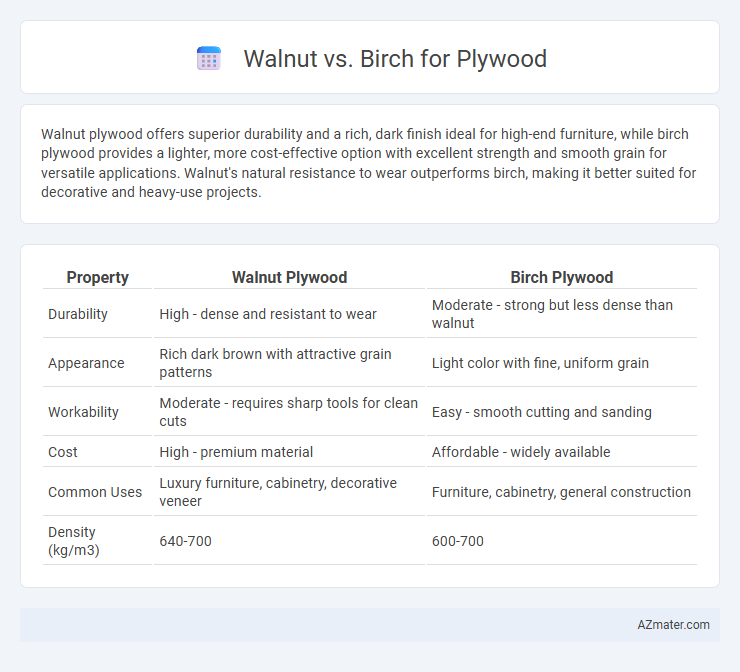 Walnut vs. Birch for Plywood

Walnut plywood offers superior durability and a rich, dark finish ideal for high-end furniture, while birch plywood provides a lighter, more cost-effective option with excellent strength and smooth grain for versatile applications. Walnut's natural resistance to wear outperforms birch, making it better suited for decorative and heavy-use projects.

| Property | Walnut Plywood | Birch Plywood |
|---|---|---|
| Durability | High - dense and resistant to wear | Moderate - strong but less dense than walnut |
| Appearance | Rich dark brown with attractive grain patterns | Light color with fine, uniform grain |
| Workability | Moderate - requires sharp tools for clean cuts | Easy - smooth cutting and sanding |
| Cost | High - premium material | Affordable - widely available |
| Common Uses | Luxury furniture, cabinetry, decorative veneer | Furniture, cabinetry, general construction |
| Density (kg/m3) | 640-700 | 600-700 |

AZmater.com