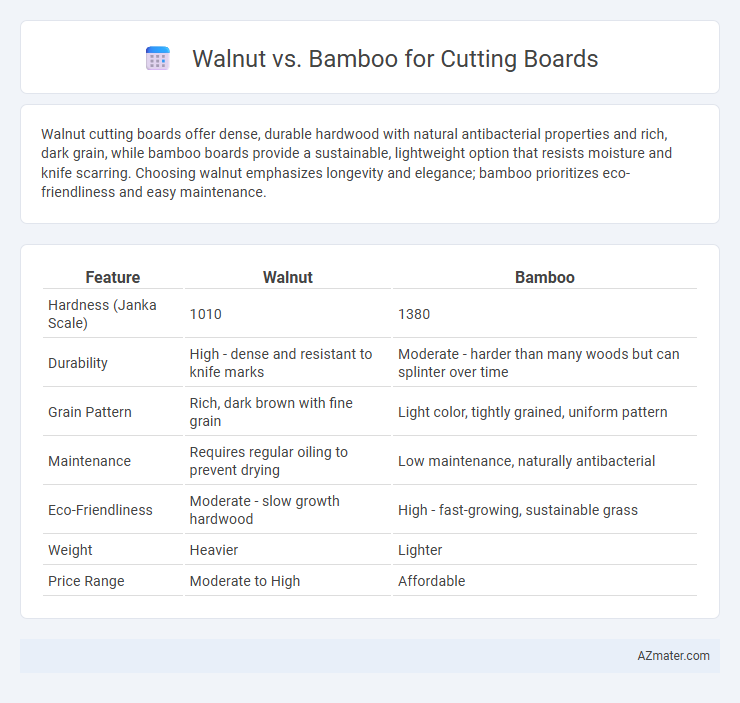 Walnut vs. Bamboo for Cutting Boards

Walnut cutting boards offer dense, durable hardwood with natural antibacterial properties and rich, dark grain, while bamboo boards provide a sustainable, lightweight option that resists moisture and knife scarring. Choosing walnut emphasizes longevity and elegance; bamboo prioritizes eco-friendliness and easy maintenance.

| Feature | Walnut | Bamboo |
|---|---|---|
| Hardness (Janka Scale) | 1010 | 1380 |
| Durability | High - dense and resistant to knife marks | Moderate - harder than many woods but can splinter over time |
| Grain Pattern | Rich, dark brown with fine grain | Light color, tightly grained, uniform pattern |
| Maintenance | Requires regular oiling to prevent drying | Low maintenance, naturally antibacterial |
| Eco-Friendliness | Moderate - slow growth hardwood | High - fast-growing, sustainable grass |
| Weight | Heavier | Lighter |
| Price Range | Moderate to High | Affordable |

AZmater.com