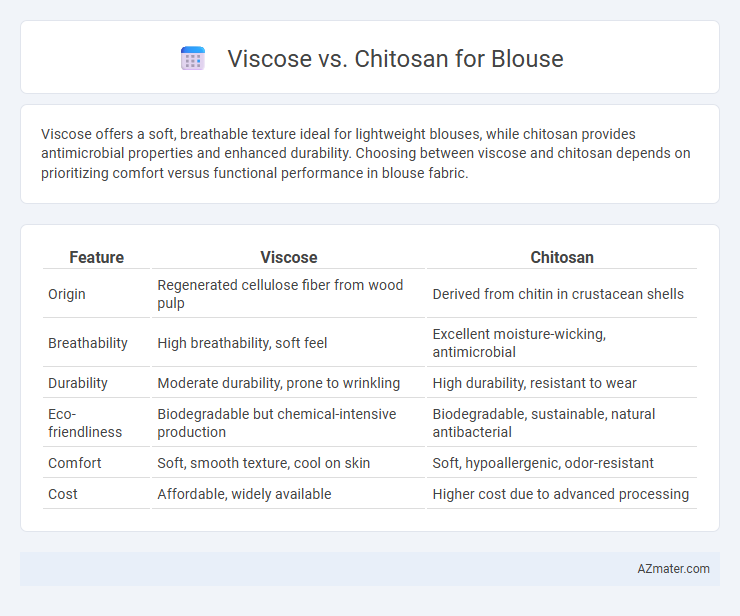 Viscose vs. Chitosan for Blouse

Viscose offers a soft, breathable texture ideal for lightweight blouses, while chitosan provides antimicrobial properties and enhanced durability. Choosing between viscose and chitosan depends on prioritizing comfort versus functional performance in blouse fabric.

| Feature | Viscose | Chitosan |
|---|---|---|
| Origin | Regenerated cellulose fiber from wood pulp | Derived from chitin in crustacean shells |
| Breathability | High breathability, soft feel | Excellent moisture-wicking, antimicrobial |
| Durability | Moderate durability, prone to wrinkling | High durability, resistant to wear |
| Eco-friendliness | Biodegradable but chemical-intensive production | Biodegradable, sustainable, natural antibacterial |
| Comfort | Soft, smooth texture, cool on skin | Soft, hypoallergenic, odor-resistant |
| Cost | Affordable, widely available | Higher cost due to advanced processing |

AZmater.com