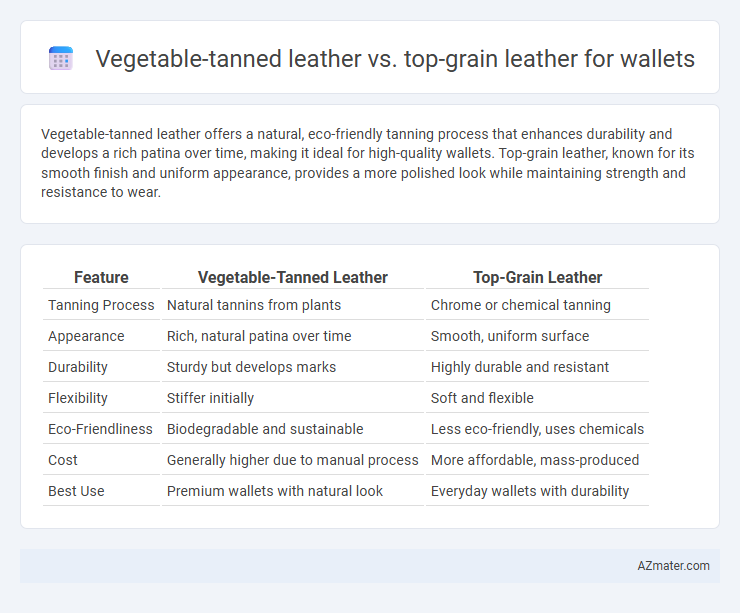 Vegetable-tanned leather vs. top-grain leather for wallets

Vegetable-tanned leather offers a natural, eco-friendly tanning process that enhances durability and develops a rich patina over time, making it ideal for high-quality wallets. Top-grain leather, known for its smooth finish and uniform appearance, provides a more polished look while maintaining strength and resistance to wear.

| Feature | Vegetable-Tanned Leather | Top-Grain Leather |
|---|---|---|
| Tanning Process | Natural tannins from plants | Chrome or chemical tanning |
| Appearance | Rich, natural patina over time | Smooth, uniform surface |
| Durability | Sturdy but develops marks | Highly durable and resistant |
| Flexibility | Stiffer initially | Soft and flexible |
| Eco-Friendliness | Biodegradable and sustainable | Less eco-friendly, uses chemicals |
| Cost | Generally higher due to manual process | More affordable, mass-produced |
| Best Use | Premium wallets with natural look | Everyday wallets with durability |

AZmater.com