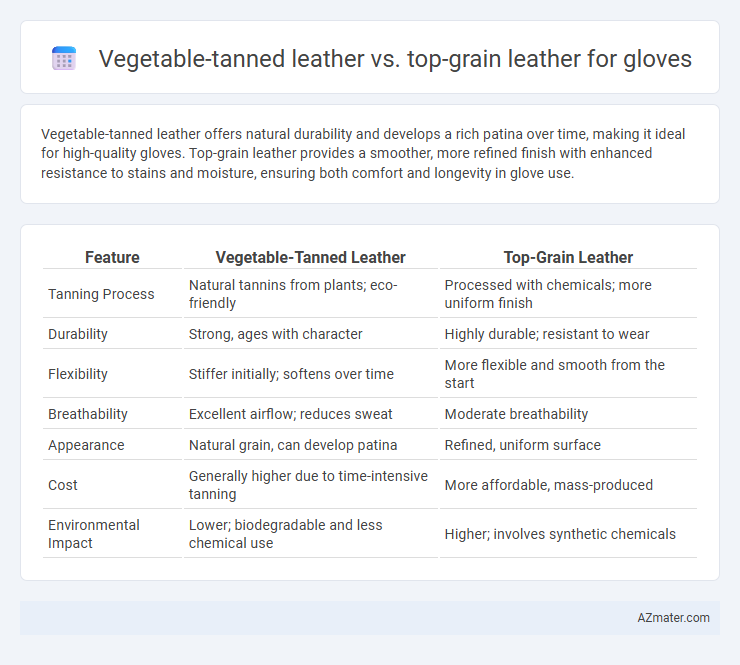 Vegetable-tanned leather vs. top-grain leather for gloves

Vegetable-tanned leather offers natural durability and develops a rich patina over time, making it ideal for high-quality gloves. Top-grain leather provides a smoother, more refined finish with enhanced resistance to stains and moisture, ensuring both comfort and longevity in glove use.

| Feature | Vegetable-Tanned Leather | Top-Grain Leather |
|---|---|---|
| Tanning Process | Natural tannins from plants; eco-friendly | Processed with chemicals; more uniform finish |
| Durability | Strong, ages with character | Highly durable; resistant to wear |
| Flexibility | Stiffer initially; softens over time | More flexible and smooth from the start |
| Breathability | Excellent airflow; reduces sweat | Moderate breathability |
| Appearance | Natural grain, can develop patina | Refined, uniform surface |
| Cost | Generally higher due to time-intensive tanning | More affordable, mass-produced |
| Environmental Impact | Lower; biodegradable and less chemical use | Higher; involves synthetic chemicals |

AZmater.com