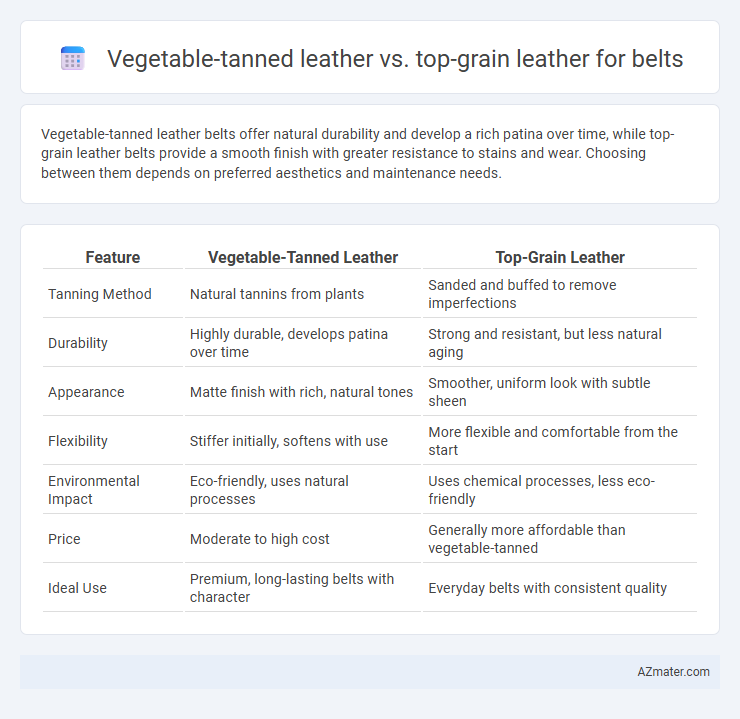 Vegetable-tanned leather vs. top-grain leather for belts

Vegetable-tanned leather belts offer natural durability and develop a rich patina over time, while top-grain leather belts provide a smooth finish with greater resistance to stains and wear. Choosing between them depends on preferred aesthetics and maintenance needs.

| Feature | Vegetable-Tanned Leather | Top-Grain Leather |
|---|---|---|
| Tanning Method | Natural tannins from plants | Sanded and buffed to remove imperfections |
| Durability | Highly durable, develops patina over time | Strong and resistant, but less natural aging |
| Appearance | Matte finish with rich, natural tones | Smoother, uniform look with subtle sheen |
| Flexibility | Stiffer initially, softens with use | More flexible and comfortable from the start |
| Environmental Impact | Eco-friendly, uses natural processes | Uses chemical processes, less eco-friendly |
| Price | Moderate to high cost | Generally more affordable than vegetable-tanned |
| Ideal Use | Premium, long-lasting belts with character | Everyday belts with consistent quality |

AZmater.com