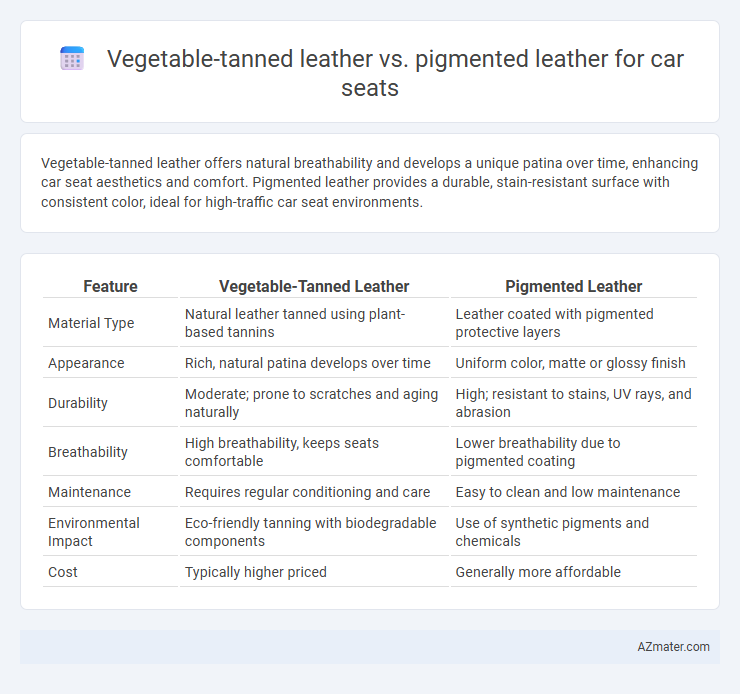 Vegetable-tanned leather vs. pigmented leather for car seats

Vegetable-tanned leather offers natural breathability and develops a unique patina over time, enhancing car seat aesthetics and comfort. Pigmented leather provides a durable, stain-resistant surface with consistent color, ideal for high-traffic car seat environments.

| Feature | Vegetable-Tanned Leather | Pigmented Leather |
|---|---|---|
| Material Type | Natural leather tanned using plant-based tannins | Leather coated with pigmented protective layers |
| Appearance | Rich, natural patina develops over time | Uniform color, matte or glossy finish |
| Durability | Moderate; prone to scratches and aging naturally | High; resistant to stains, UV rays, and abrasion |
| Breathability | High breathability, keeps seats comfortable | Lower breathability due to pigmented coating |
| Maintenance | Requires regular conditioning and care | Easy to clean and low maintenance |
| Environmental Impact | Eco-friendly tanning with biodegradable components | Use of synthetic pigments and chemicals |
| Cost | Typically higher priced | Generally more affordable |

AZmater.com