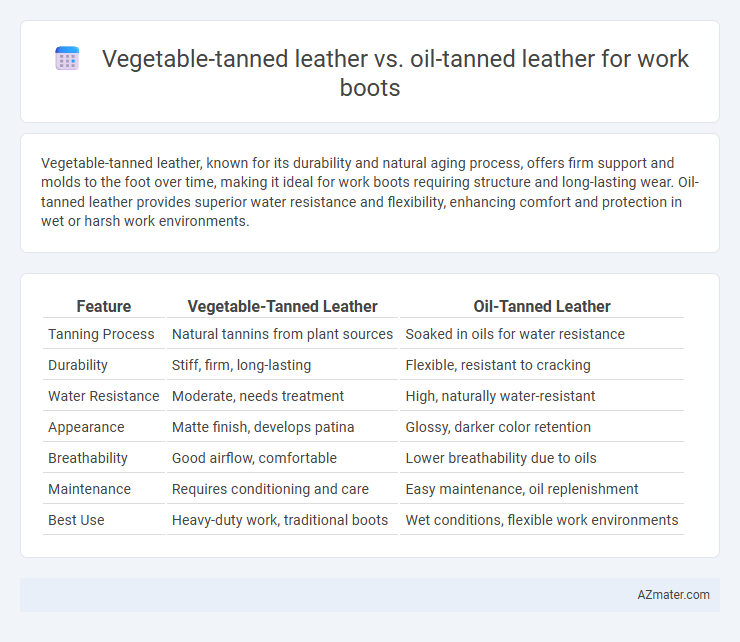 Vegetable-tanned leather vs. oil-tanned leather for work boots

Vegetable-tanned leather, known for its durability and natural aging process, offers firm support and molds to the foot over time, making it ideal for work boots requiring structure and long-lasting wear. Oil-tanned leather provides superior water resistance and flexibility, enhancing comfort and protection in wet or harsh work environments.

| Feature | Vegetable-Tanned Leather | Oil-Tanned Leather |
|---|---|---|
| Tanning Process | Natural tannins from plant sources | Soaked in oils for water resistance |
| Durability | Stiff, firm, long-lasting | Flexible, resistant to cracking |
| Water Resistance | Moderate, needs treatment | High, naturally water-resistant |
| Appearance | Matte finish, develops patina | Glossy, darker color retention |
| Breathability | Good airflow, comfortable | Lower breathability due to oils |
| Maintenance | Requires conditioning and care | Easy maintenance, oil replenishment |
| Best Use | Heavy-duty work, traditional boots | Wet conditions, flexible work environments |

AZmater.com