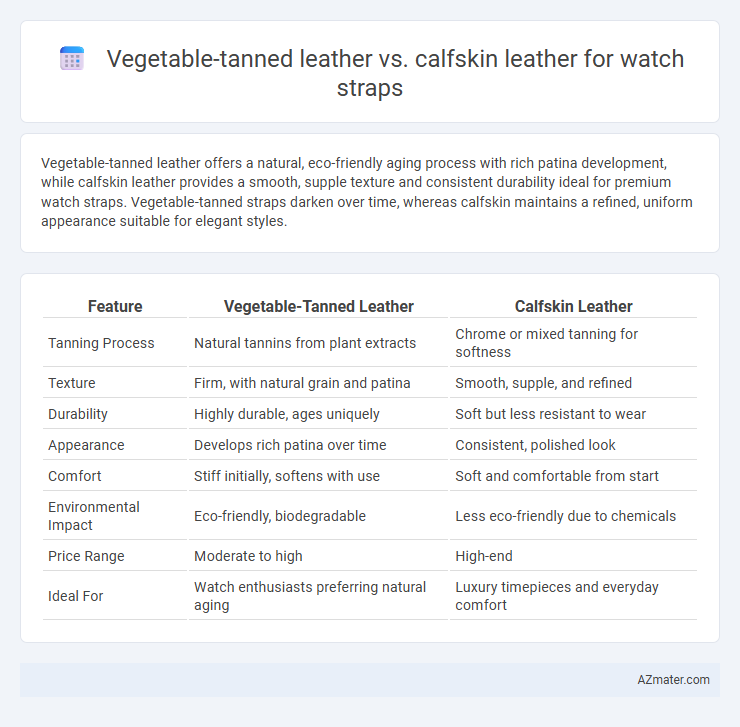 Vegetable-tanned leather vs. calfskin leather for watch straps

Vegetable-tanned leather offers a natural, eco-friendly aging process with rich patina development, while calfskin leather provides a smooth, supple texture and consistent durability ideal for premium watch straps. Vegetable-tanned straps darken over time, whereas calfskin maintains a refined, uniform appearance suitable for elegant styles.

| Feature | Vegetable-Tanned Leather | Calfskin Leather |
|---|---|---|
| Tanning Process | Natural tannins from plant extracts | Chrome or mixed tanning for softness |
| Texture | Firm, with natural grain and patina | Smooth, supple, and refined |
| Durability | Highly durable, ages uniquely | Soft but less resistant to wear |
| Appearance | Develops rich patina over time | Consistent, polished look |
| Comfort | Stiff initially, softens with use | Soft and comfortable from start |
| Environmental Impact | Eco-friendly, biodegradable | Less eco-friendly due to chemicals |
| Price Range | Moderate to high | High-end |
| Ideal For | Watch enthusiasts preferring natural aging | Luxury timepieces and everyday comfort |

AZmater.com