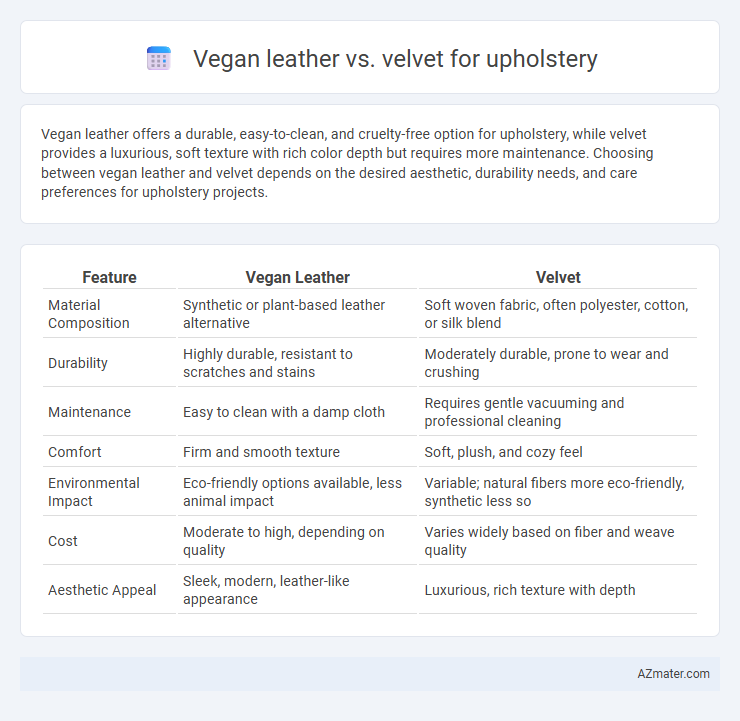 Vegan leather vs. velvet for upholstery

Vegan leather offers a durable, easy-to-clean, and cruelty-free option for upholstery, while velvet provides a luxurious, soft texture with rich color depth but requires more maintenance. Choosing between vegan leather and velvet depends on the desired aesthetic, durability needs, and care preferences for upholstery projects.

| Feature | Vegan Leather | Velvet |
|---|---|---|
| Material Composition | Synthetic or plant-based leather alternative | Soft woven fabric, often polyester, cotton, or silk blend |
| Durability | Highly durable, resistant to scratches and stains | Moderately durable, prone to wear and crushing |
| Maintenance | Easy to clean with a damp cloth | Requires gentle vacuuming and professional cleaning |
| Comfort | Firm and smooth texture | Soft, plush, and cozy feel |
| Environmental Impact | Eco-friendly options available, less animal impact | Variable; natural fibers more eco-friendly, synthetic less so |
| Cost | Moderate to high, depending on quality | Varies widely based on fiber and weave quality |
| Aesthetic Appeal | Sleek, modern, leather-like appearance | Luxurious, rich texture with depth |

AZmater.com