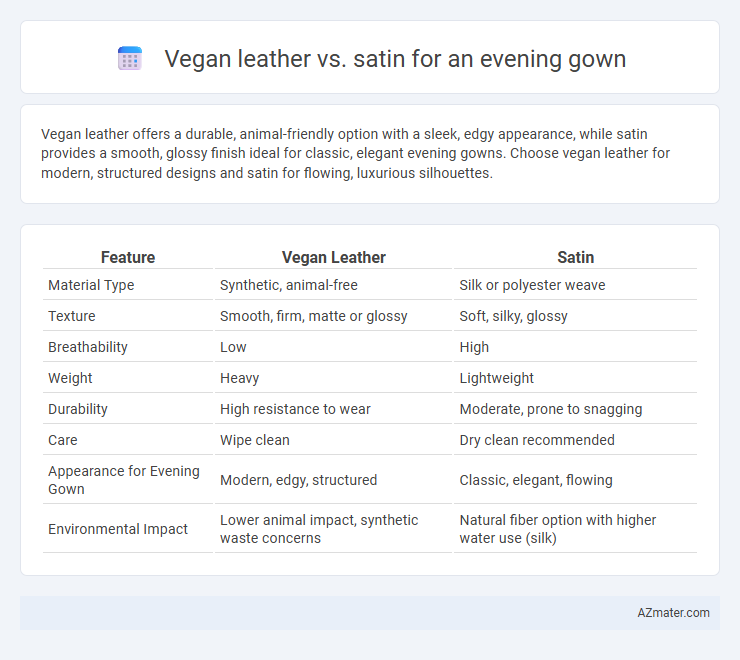 Vegan leather vs. satin for an evening gown

Vegan leather offers a durable, animal-friendly option with a sleek, edgy appearance, while satin provides a smooth, glossy finish ideal for classic, elegant evening gowns. Choose vegan leather for modern, structured designs and satin for flowing, luxurious silhouettes.

| Feature | Vegan Leather | Satin |
|---|---|---|
| Material Type | Synthetic, animal-free | Silk or polyester weave |
| Texture | Smooth, firm, matte or glossy | Soft, silky, glossy |
| Breathability | Low | High |
| Weight | Heavy | Lightweight |
| Durability | High resistance to wear | Moderate, prone to snagging |
| Care | Wipe clean | Dry clean recommended |
| Appearance for Evening Gown | Modern, edgy, structured | Classic, elegant, flowing |
| Environmental Impact | Lower animal impact, synthetic waste concerns | Natural fiber option with higher water use (silk) |

AZmater.com