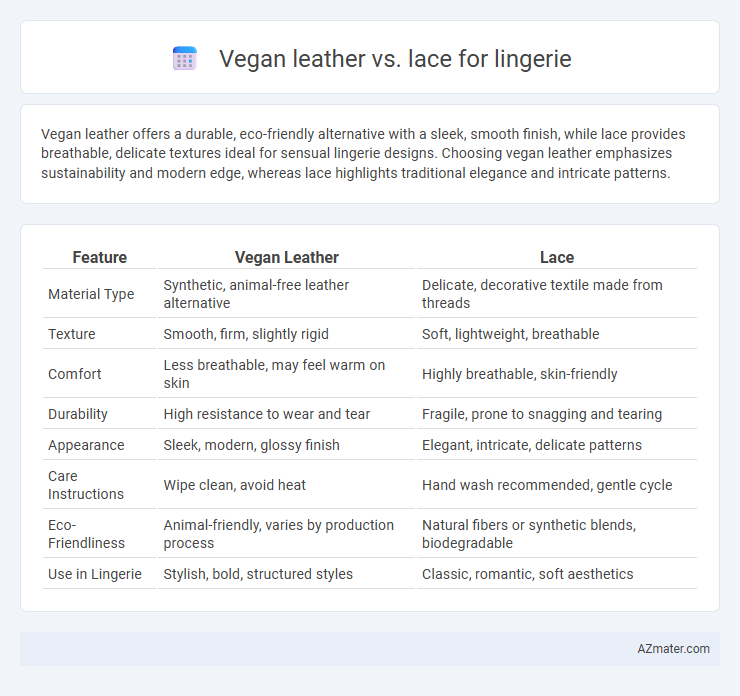 Vegan leather vs. lace for lingerie

Vegan leather offers a durable, eco-friendly alternative with a sleek, smooth finish, while lace provides breathable, delicate textures ideal for sensual lingerie designs. Choosing vegan leather emphasizes sustainability and modern edge, whereas lace highlights traditional elegance and intricate patterns.

| Feature | Vegan Leather | Lace |
|---|---|---|
| Material Type | Synthetic, animal-free leather alternative | Delicate, decorative textile made from threads |
| Texture | Smooth, firm, slightly rigid | Soft, lightweight, breathable |
| Comfort | Less breathable, may feel warm on skin | Highly breathable, skin-friendly |
| Durability | High resistance to wear and tear | Fragile, prone to snagging and tearing |
| Appearance | Sleek, modern, glossy finish | Elegant, intricate, delicate patterns |
| Care Instructions | Wipe clean, avoid heat | Hand wash recommended, gentle cycle |
| Eco-Friendliness | Animal-friendly, varies by production process | Natural fibers or synthetic blends, biodegradable |
| Use in Lingerie | Stylish, bold, structured styles | Classic, romantic, soft aesthetics |

AZmater.com