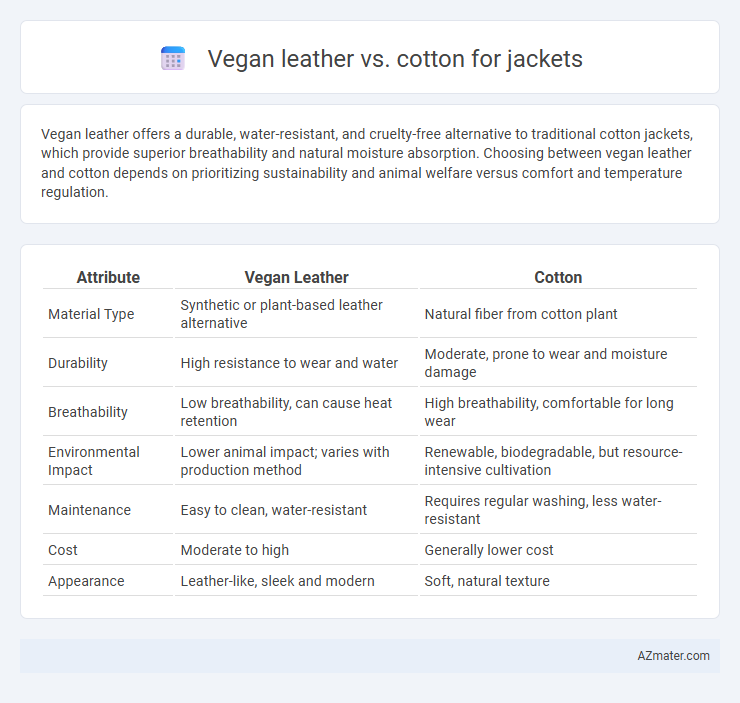 Vegan leather vs. cotton for jackets

Vegan leather offers a durable, water-resistant, and cruelty-free alternative to traditional cotton jackets, which provide superior breathability and natural moisture absorption. Choosing between vegan leather and cotton depends on prioritizing sustainability and animal welfare versus comfort and temperature regulation.

| Attribute | Vegan Leather | Cotton |
|---|---|---|
| Material Type | Synthetic or plant-based leather alternative | Natural fiber from cotton plant |
| Durability | High resistance to wear and water | Moderate, prone to wear and moisture damage |
| Breathability | Low breathability, can cause heat retention | High breathability, comfortable for long wear |
| Environmental Impact | Lower animal impact; varies with production method | Renewable, biodegradable, but resource-intensive cultivation |
| Maintenance | Easy to clean, water-resistant | Requires regular washing, less water-resistant |
| Cost | Moderate to high | Generally lower cost |
| Appearance | Leather-like, sleek and modern | Soft, natural texture |

AZmater.com