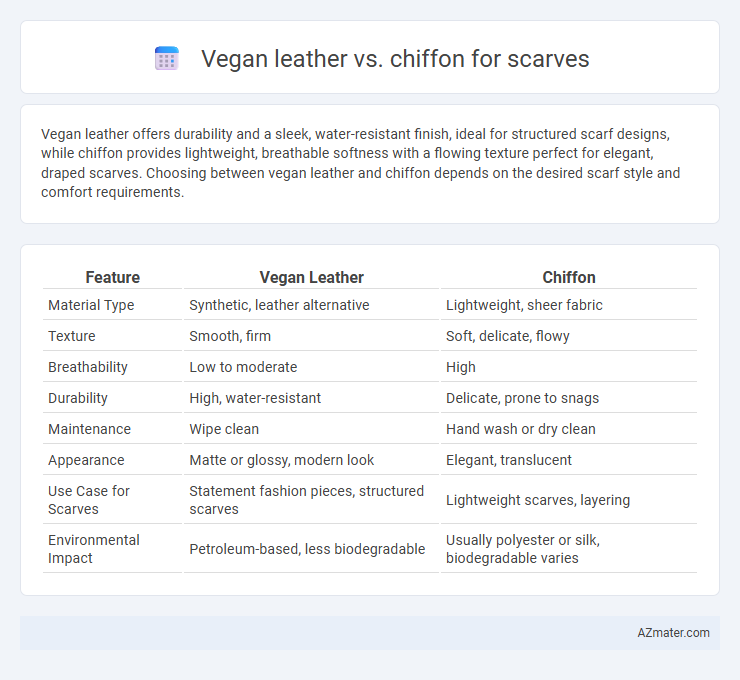 Vegan leather vs. chiffon for scarves

Vegan leather offers durability and a sleek, water-resistant finish, ideal for structured scarf designs, while chiffon provides lightweight, breathable softness with a flowing texture perfect for elegant, draped scarves. Choosing between vegan leather and chiffon depends on the desired scarf style and comfort requirements.

| Feature | Vegan Leather | Chiffon |
|---|---|---|
| Material Type | Synthetic, leather alternative | Lightweight, sheer fabric |
| Texture | Smooth, firm | Soft, delicate, flowy |
| Breathability | Low to moderate | High |
| Durability | High, water-resistant | Delicate, prone to snags |
| Maintenance | Wipe clean | Hand wash or dry clean |
| Appearance | Matte or glossy, modern look | Elegant, translucent |
| Use Case for Scarves | Statement fashion pieces, structured scarves | Lightweight scarves, layering |
| Environmental Impact | Petroleum-based, less biodegradable | Usually polyester or silk, biodegradable varies |

AZmater.com