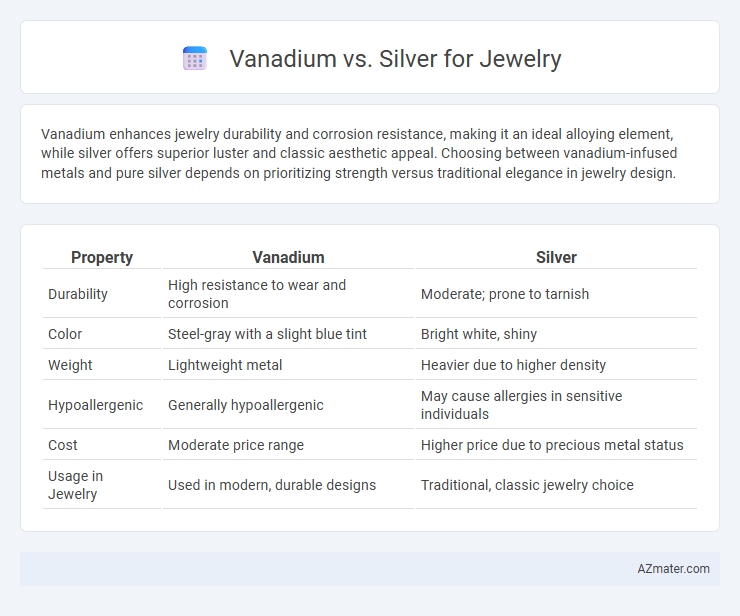 Vanadium vs. Silver for Jewelry

Vanadium enhances jewelry durability and corrosion resistance, making it an ideal alloying element, while silver offers superior luster and classic aesthetic appeal. Choosing between vanadium-infused metals and pure silver depends on prioritizing strength versus traditional elegance in jewelry design.

| Property | Vanadium | Silver |
|---|---|---|
| Durability | High resistance to wear and corrosion | Moderate; prone to tarnish |
| Color | Steel-gray with a slight blue tint | Bright white, shiny |
| Weight | Lightweight metal | Heavier due to higher density |
| Hypoallergenic | Generally hypoallergenic | May cause allergies in sensitive individuals |
| Cost | Moderate price range | Higher price due to precious metal status |
| Usage in Jewelry | Used in modern, durable designs | Traditional, classic jewelry choice |

AZmater.com