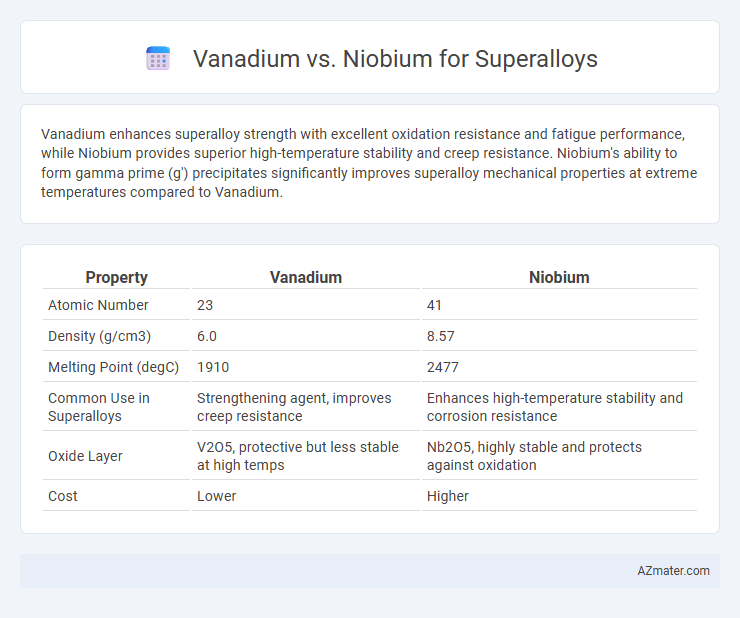 Vanadium vs. Niobium for Superalloys

Vanadium enhances superalloy strength with excellent oxidation resistance and fatigue performance, while Niobium provides superior high-temperature stability and creep resistance. Niobium's ability to form gamma prime (g') precipitates significantly improves superalloy mechanical properties at extreme temperatures compared to Vanadium.

| Property | Vanadium | Niobium |
|---|---|---|
| Atomic Number | 23 | 41 |
| Density (g/cm3) | 6.0 | 8.57 |
| Melting Point (degC) | 1910 | 2477 |
| Common Use in Superalloys | Strengthening agent, improves creep resistance | Enhances high-temperature stability and corrosion resistance |
| Oxide Layer | V2O5, protective but less stable at high temps | Nb2O5, highly stable and protects against oxidation |
| Cost | Lower | Higher |

AZmater.com